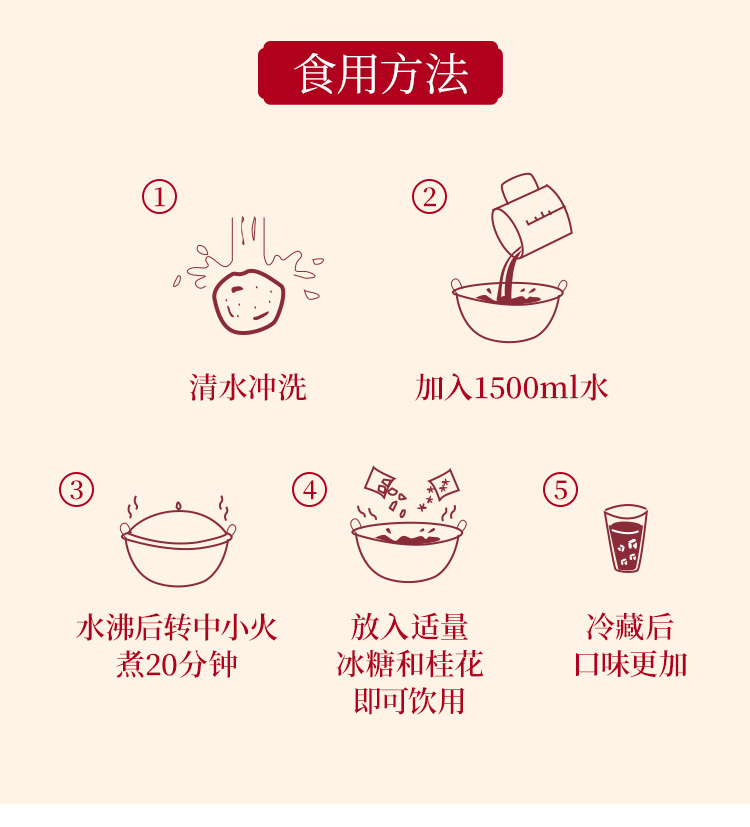 食用方法

①

清水冲洗

②

加入1500ml水

③

水沸后转中小火
煮20分钟

④

放入适量
冰糖和桂花
即可饮用

⑤

冷藏后
口味更加