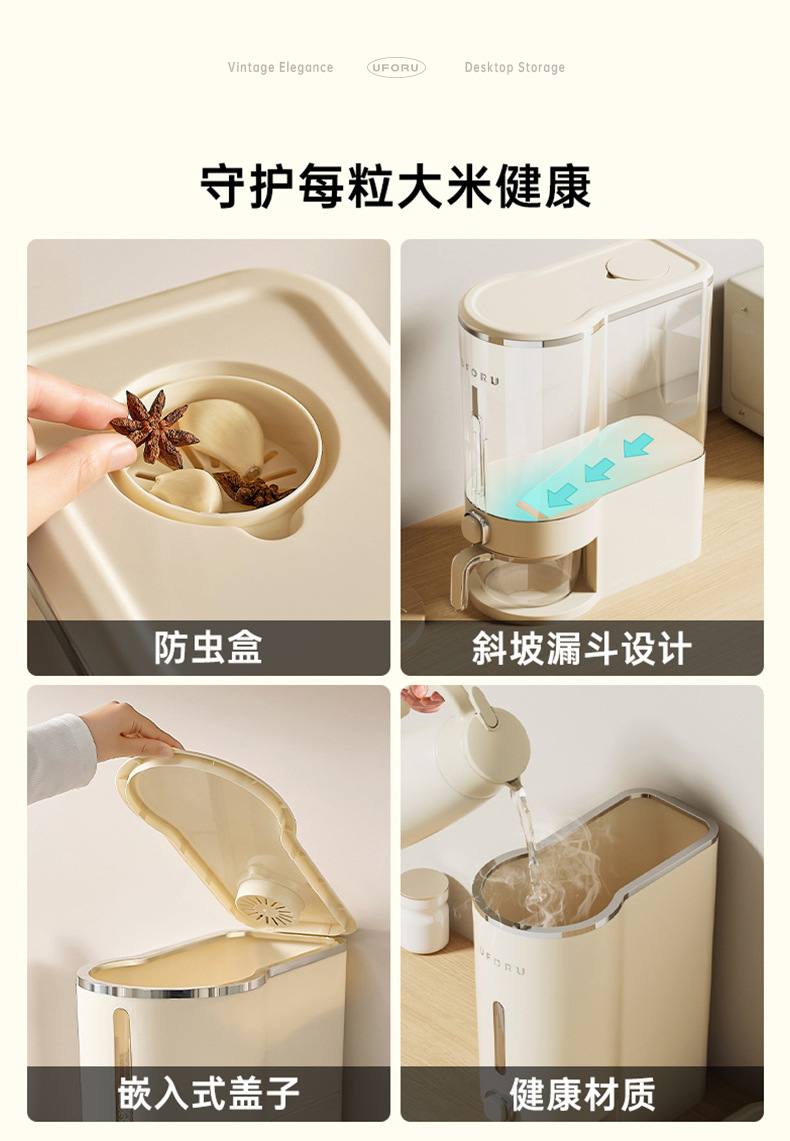 Vintage Elegance UFORU Desktop Storage

守护每粒大米健康

UFORU

防虫盒

斜坡漏斗设计

UFORU

嵌入式盖子

健康材质