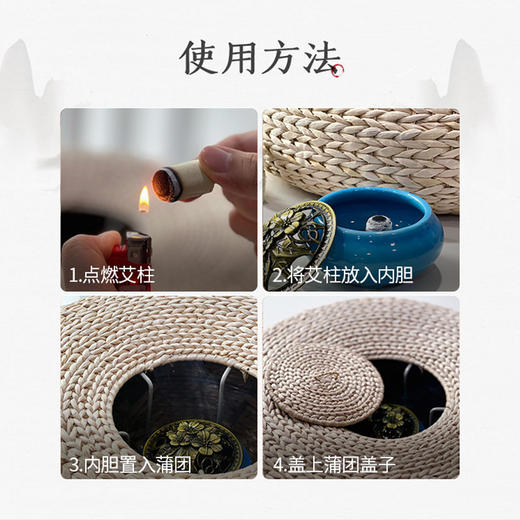 使用方法

1.点燃艾柱

2.将艾柱放入内胆

3.内胆置入蒲团

4.盖上蒲团盖子