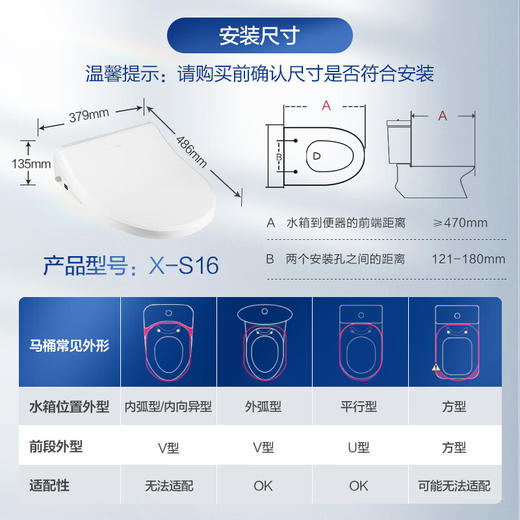 安装尺寸

温馨提示：请购买前确认尺寸是否符合安装

379mm

486mm

135mm

A

B

A

A 水箱到便器的前端距离 ≥470mm

B 两个安装孔之间的距离 121-180mm

产品型号：X-S16

| 马桶常见外形 | | | | |
|---|---|---|---|---|
| 水箱位置外型 | 内弧型/内向异型 | 外弧型 | 平行型 | 方型 |
| 前段外型 | V型 | V型 | U型 | 方型 |
| 适配性 | 无法适配 | OK | OK | 可能无法适配 |