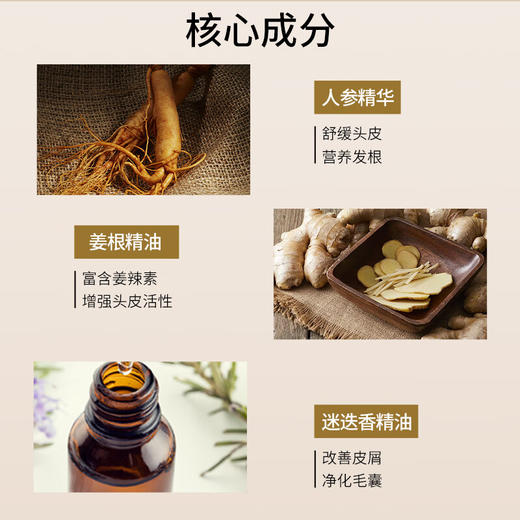 核心成分

人参精华

舒缓头皮
营养发根

姜根精油

富含姜辣素
增强头皮活性

迷迭香精油

改善皮屑
净化毛囊