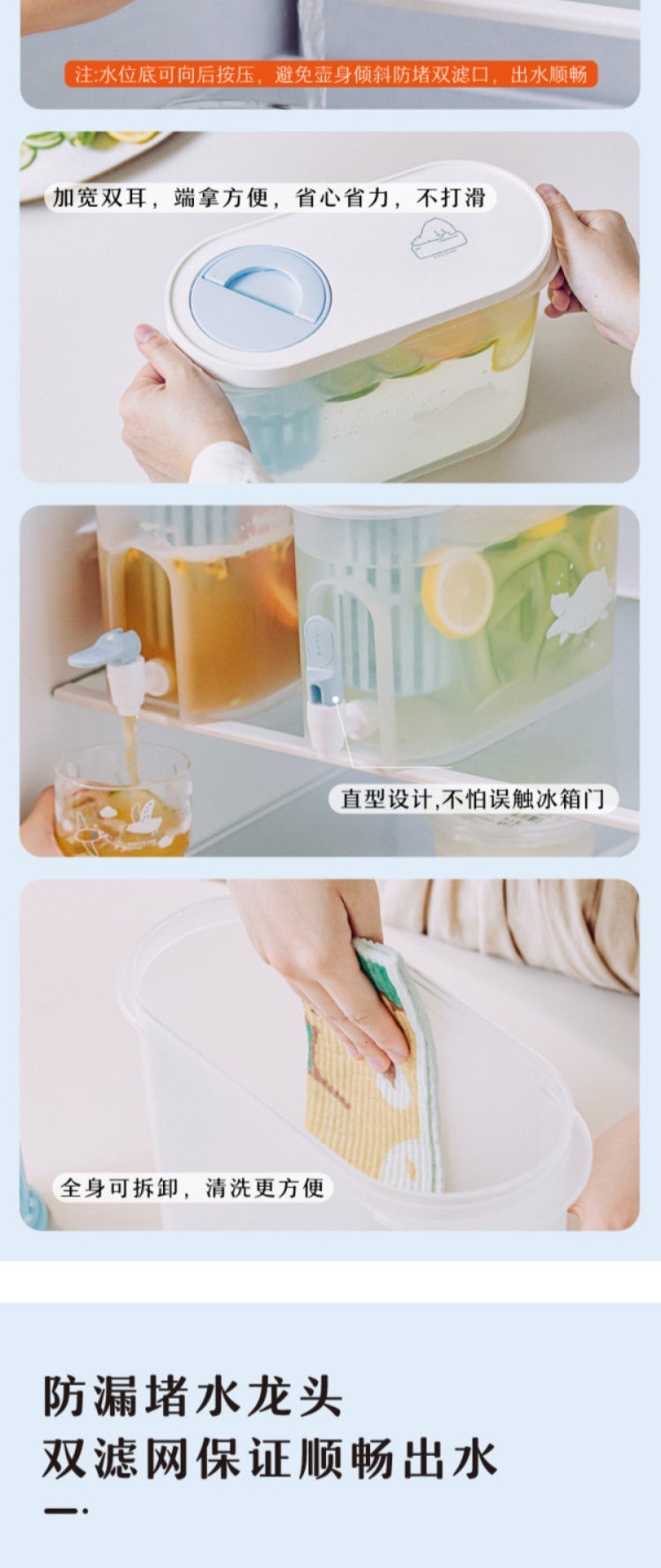 注:水位底可向后按压，避免壶身倾斜防堵双滤口，出水顺畅

加宽双耳，端拿方便，省心省力，不打滑

直型设计,不怕误触冰箱门

全身可拆卸，清洗更方便

防漏堵水龙头
双滤网保证顺畅出水