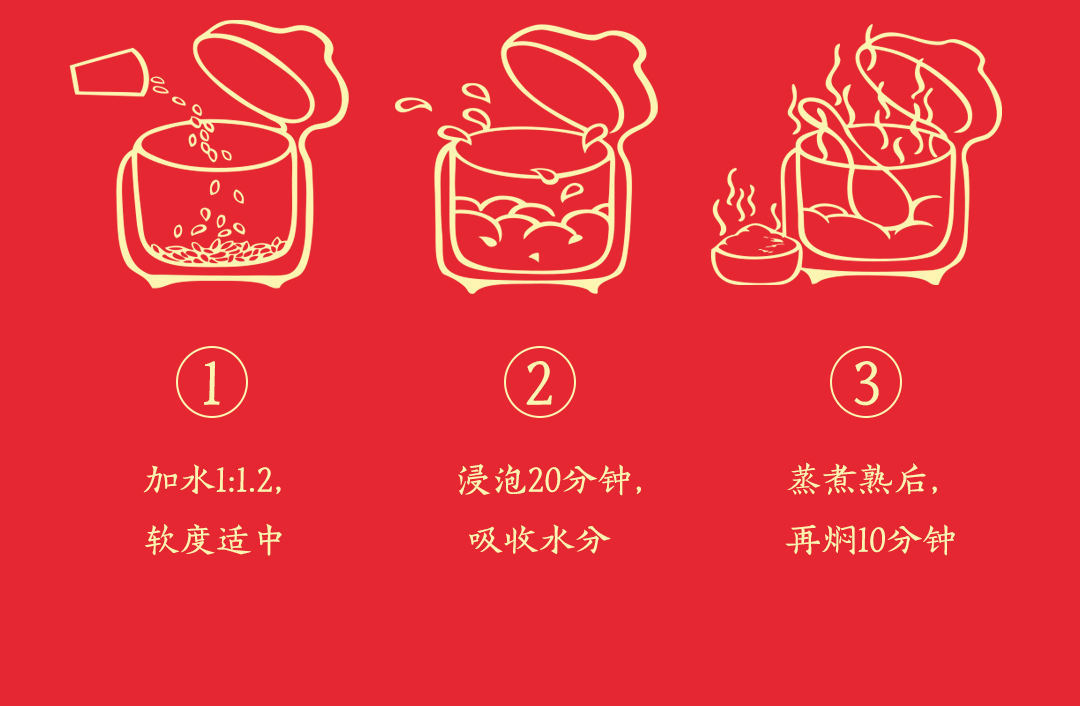 ①

加水1:1.2，
软度适中

②

浸泡20分钟，
吸收水分

③

蒸煮熟后，
再焖10分钟