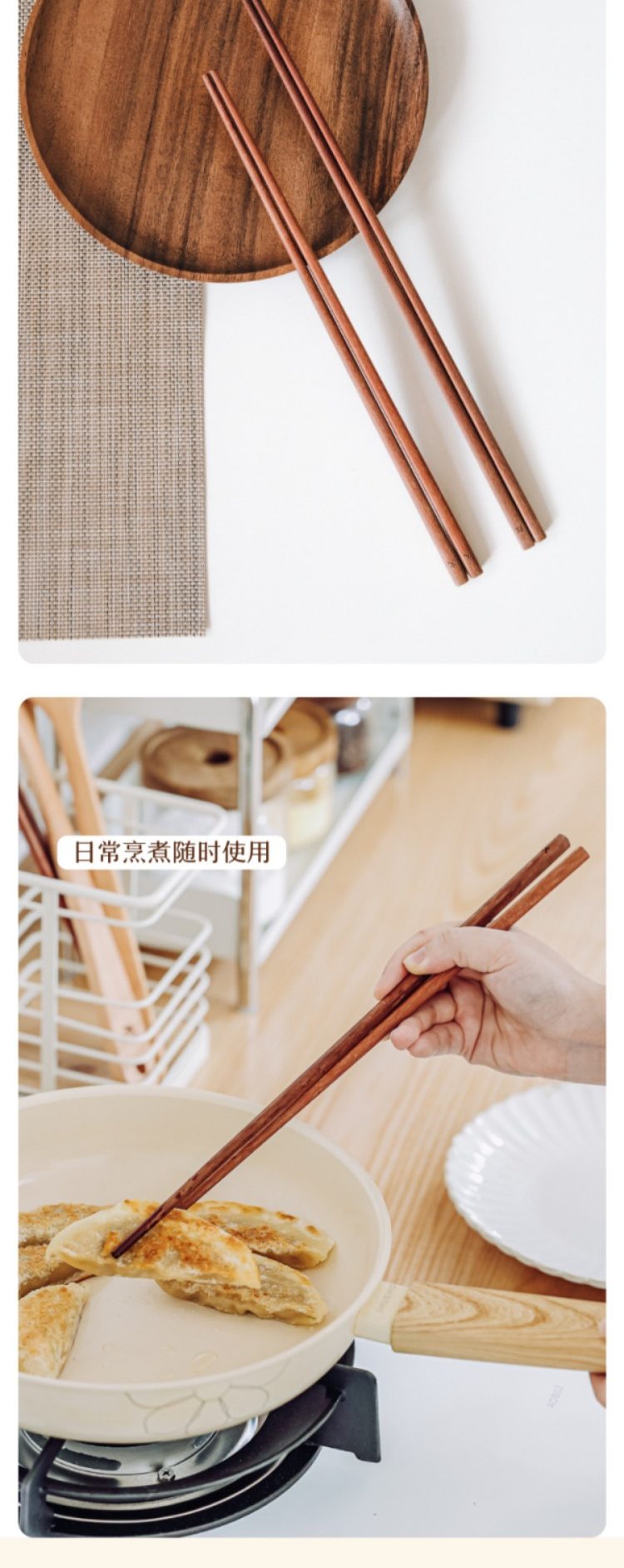 日常烹煮随时使用