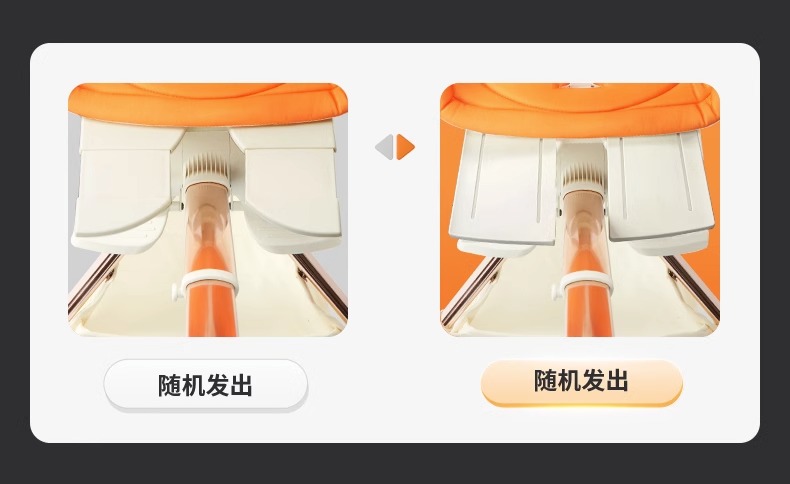 随机发出

随机发出