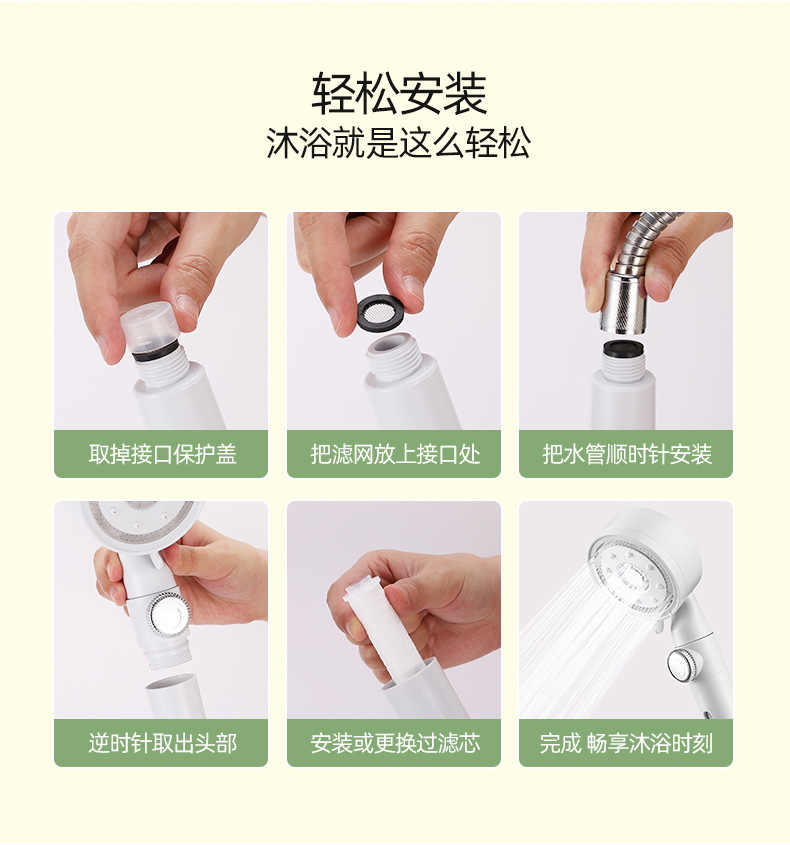 轻松安装
沐浴就是这么轻松

取掉接口保护盖

把滤网放上接口处

把水管顺时针安装

逆时针取出头部

安装或更换过滤芯

完成 畅享沐浴时刻