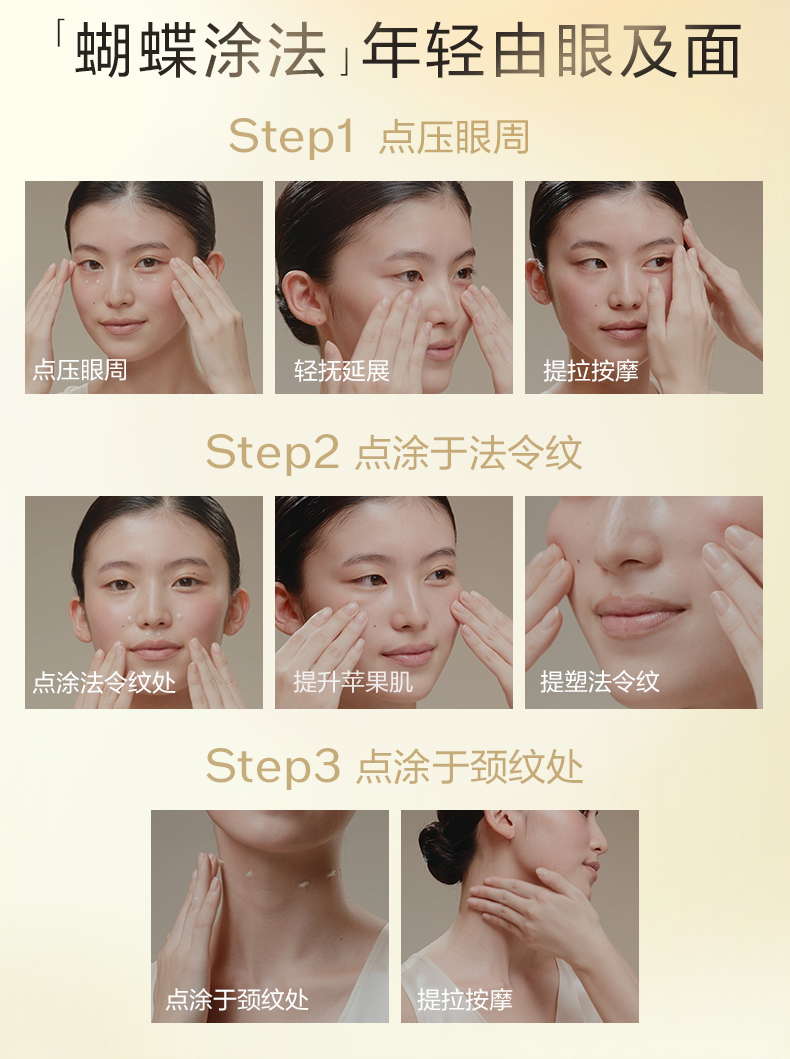 「蝴蝶涂法」年轻由眼及面

Step1 点压眼周

点压眼周

轻抚延展

提拉按摩

Step2 点涂于法令纹

点涂法令纹处

提升苹果肌

提塑法令纹

Step3 点涂于颈纹处

点涂于颈纹处

提拉按摩