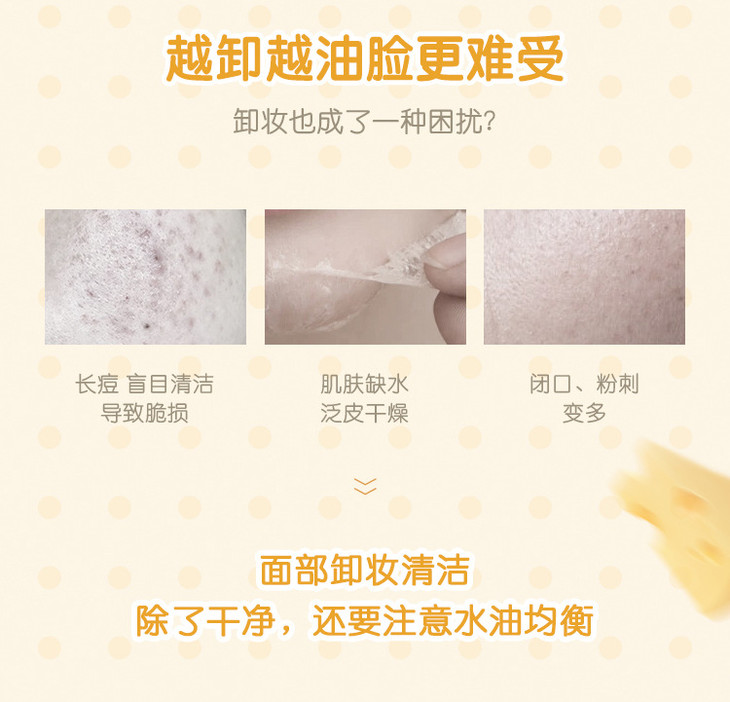 越卸越油脸更难受

卸妆也成了一种困扰?

长痘 盲目清洁
导致脆损

肌肤缺水
泛皮干燥

闭口、粉刺
变多

面部卸妆清洁

除了干净，还要注意水油均衡