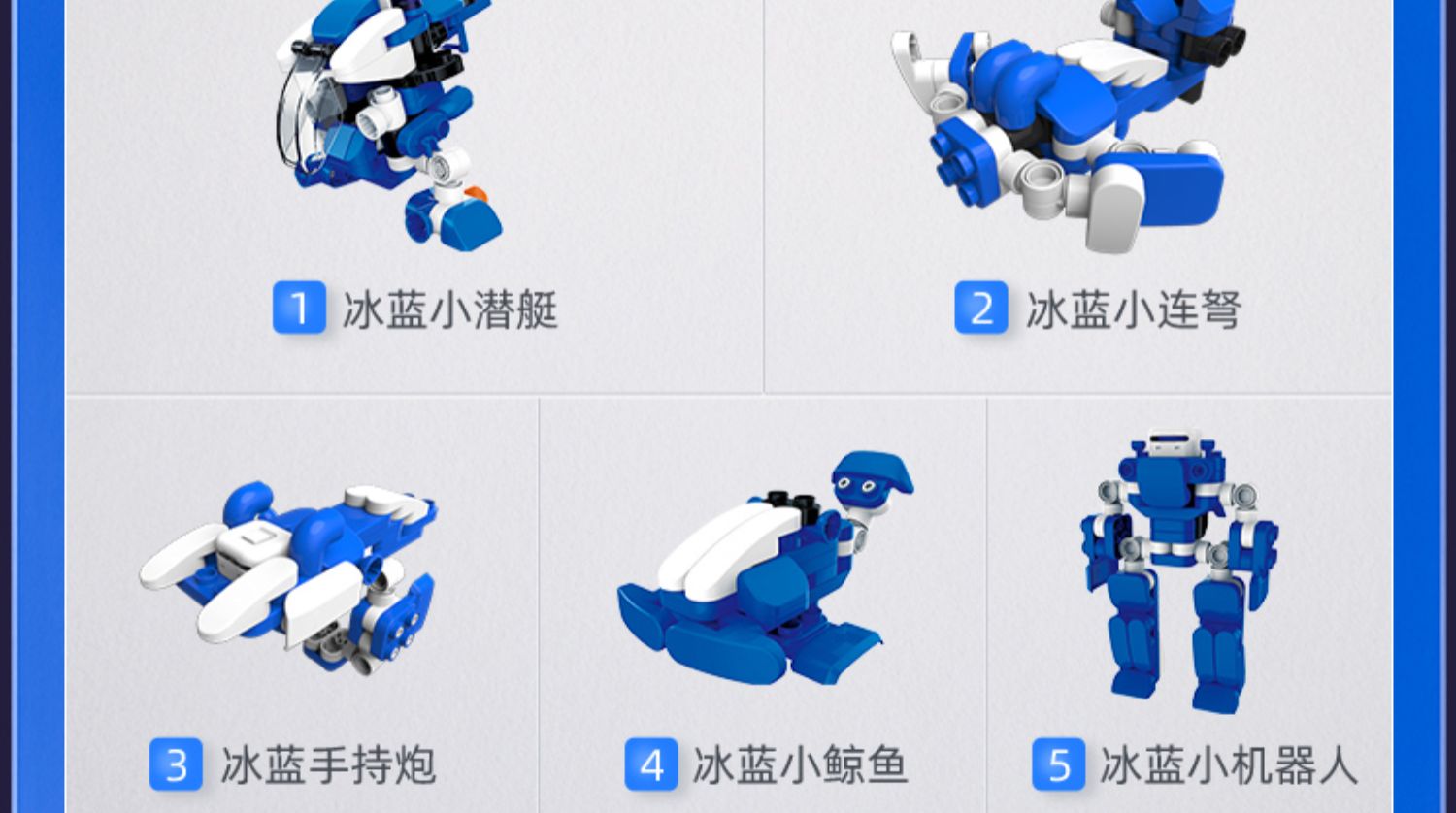 1 冰蓝小潜艇

2 冰蓝小连弩

3 冰蓝手持炮

4 冰蓝小鲸鱼

5 冰蓝小机器人