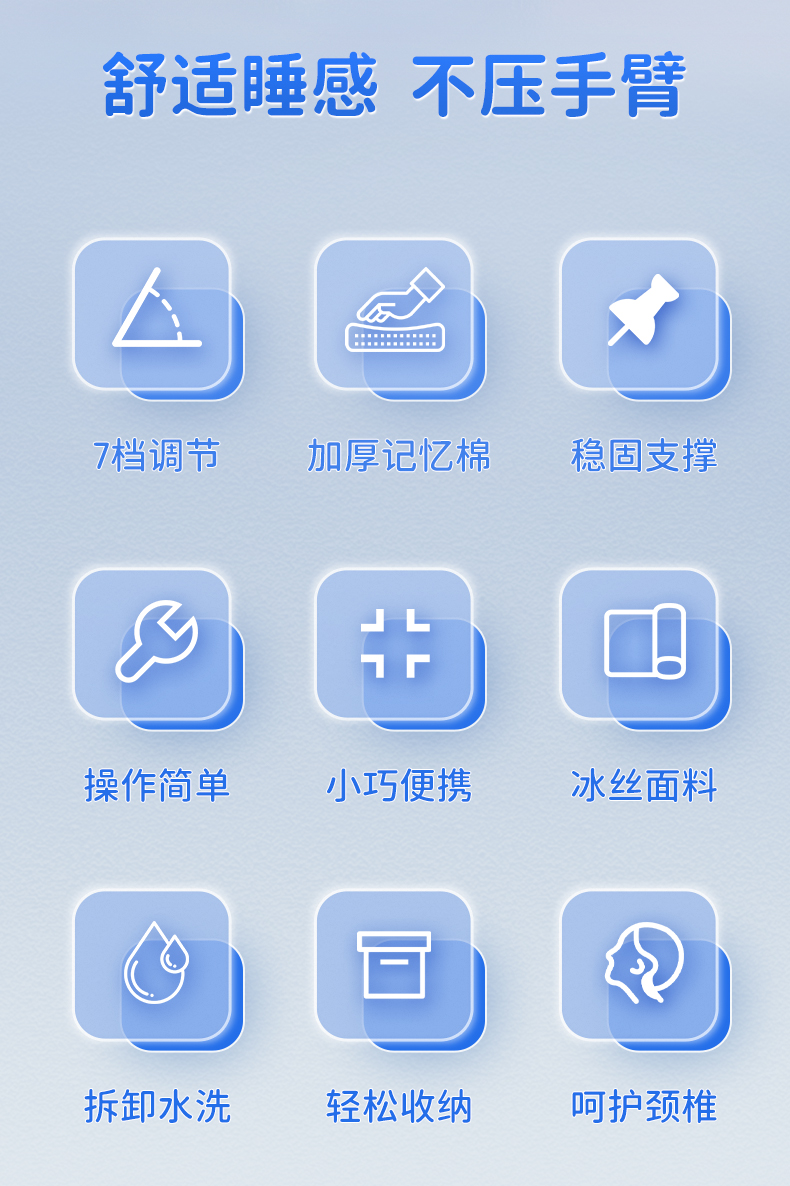 舒适睡感 不压手臂

7档调节

加厚记忆棉

稳固支撑

操作简单

小巧便携

冰丝面料

拆卸水洗

轻松收纳

呵护颈椎