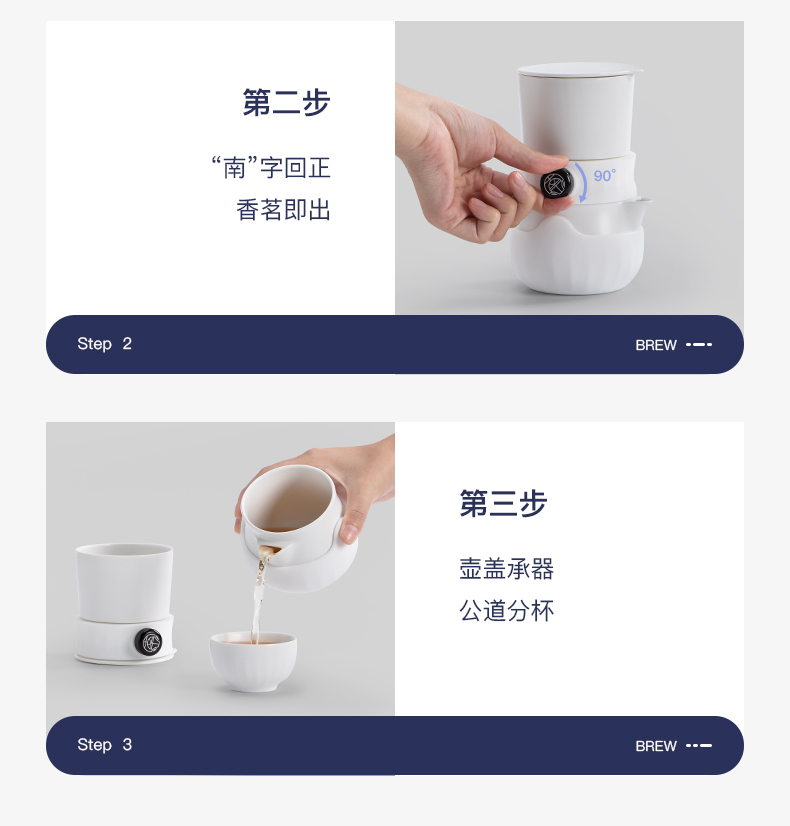 第二步

“南”字回正
香茗即出

90°

Step 2

BREW

第三步

壶盖承器
公道分杯

Step 3

BREW