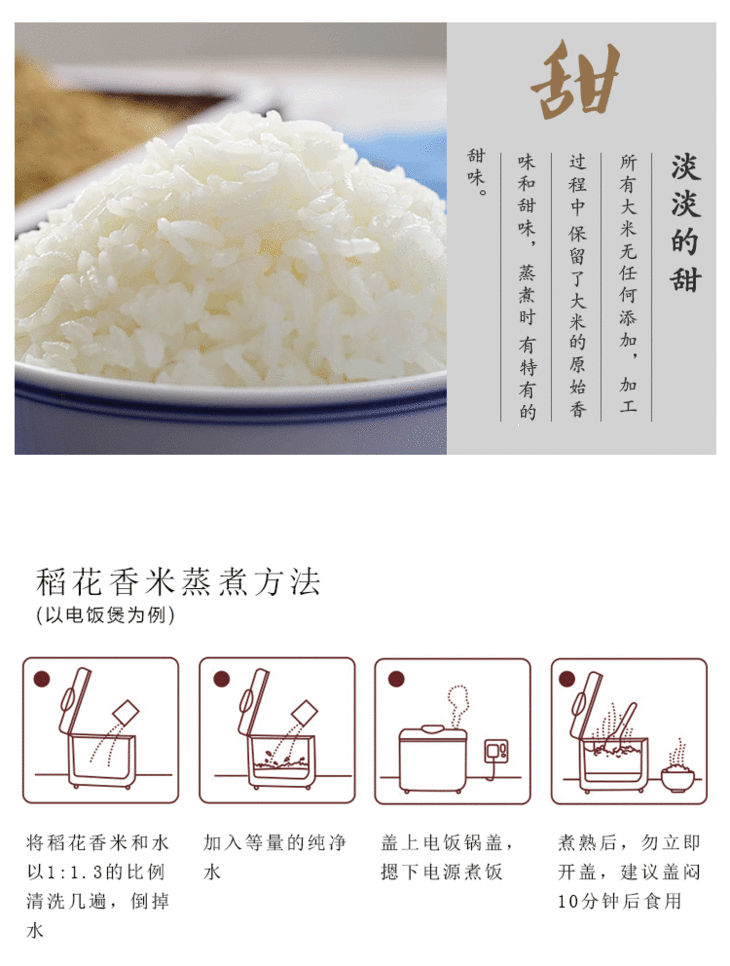 甜

淡淡的甜

所有大米无任何添加，加工过程中保留了大米的原始香味和甜味，蒸煮时有特有的甜味。

稻花香米蒸煮方法
(以电饭煲为例)

将稻花香米和水以1:1.3的比例清洗几遍，倒掉水

加入等量的纯净水

盖上电饭锅盖，摁下电源煮饭

煮熟后，勿立即开盖，建议盖闷10分钟后食用