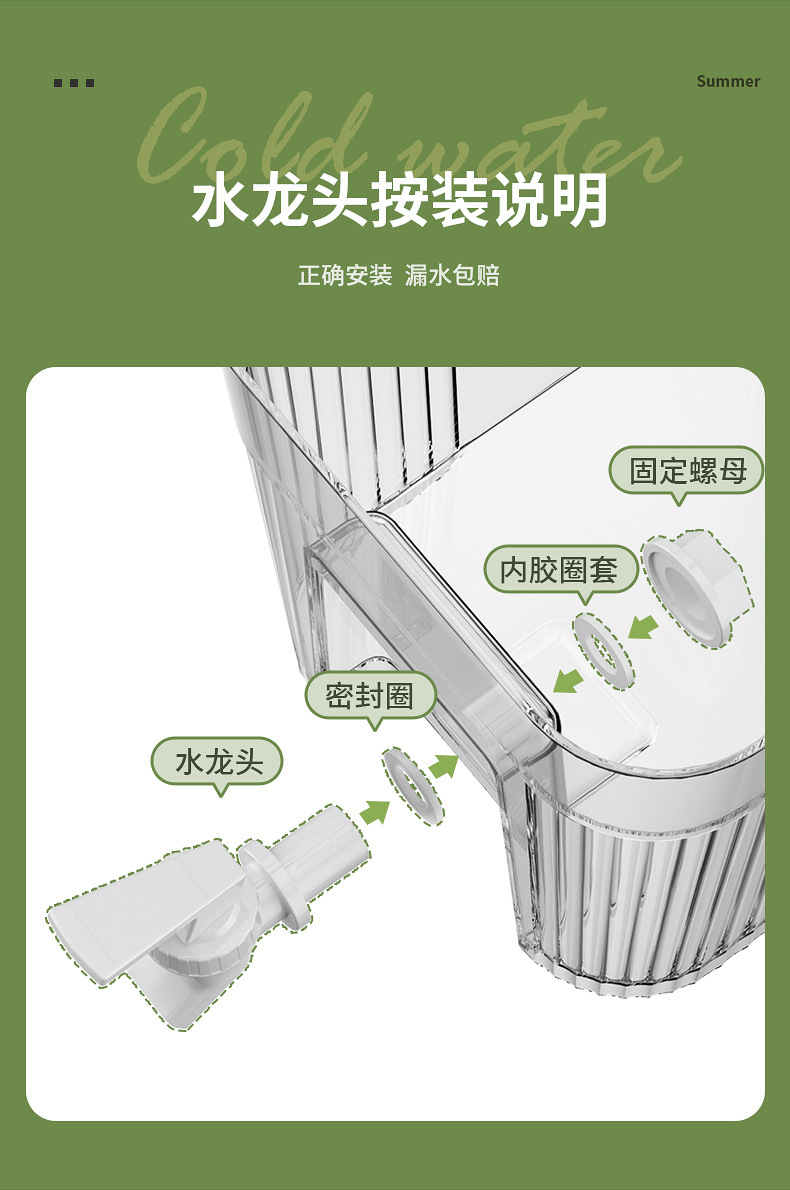 Summer

Cold water

水龙头按装说明

正确安装 漏水包赔

固定螺母

内胶圈套

密封圈

水龙头