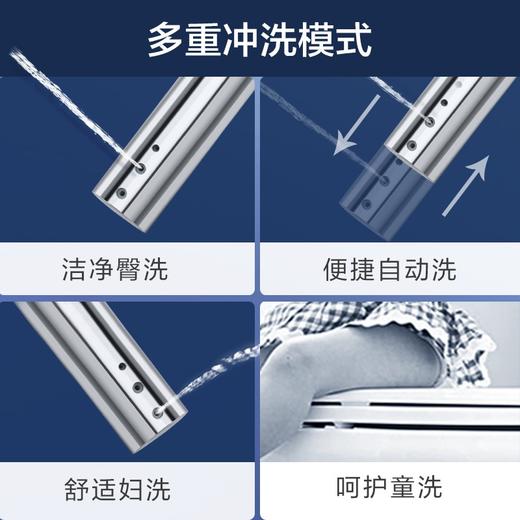 多重冲洗模式

洁净臀洗

便捷自动洗

舒适妇洗

呵护童洗