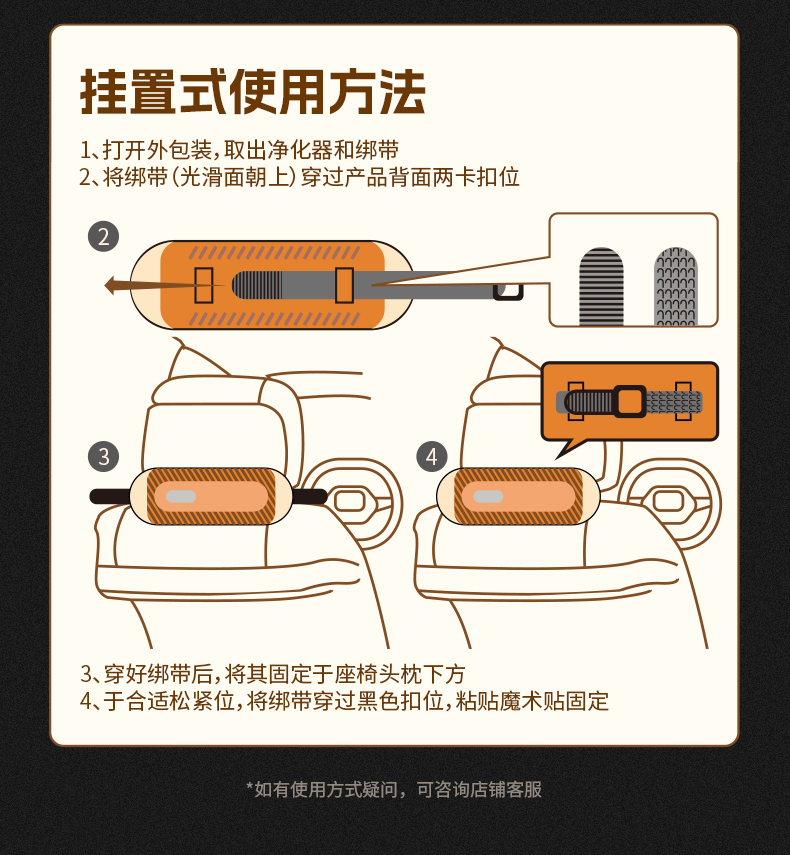 挂置式使用方法

1、打开外包装，取出净化器和绑带
2、将绑带（光滑面朝上）穿过产品背面两卡扣位

2

3

4

3、穿好绑带后，将其固定于座椅头枕下方
4、于合适松紧位，将绑带穿过黑色扣位，粘贴魔术贴固定

*如有使用方式疑问，可咨询店铺客服