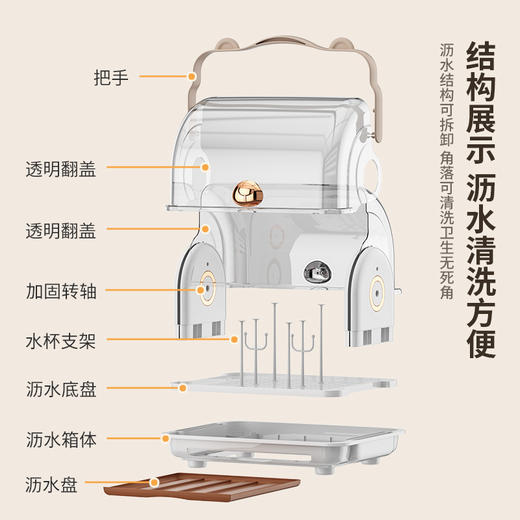 结构展示 沥水清洗方便

沥水结构可拆卸 角落可清洗卫生无死角

把手

透明翻盖

透明翻盖

加固转轴

水杯支架

沥水底盘

沥水箱体

沥水盘