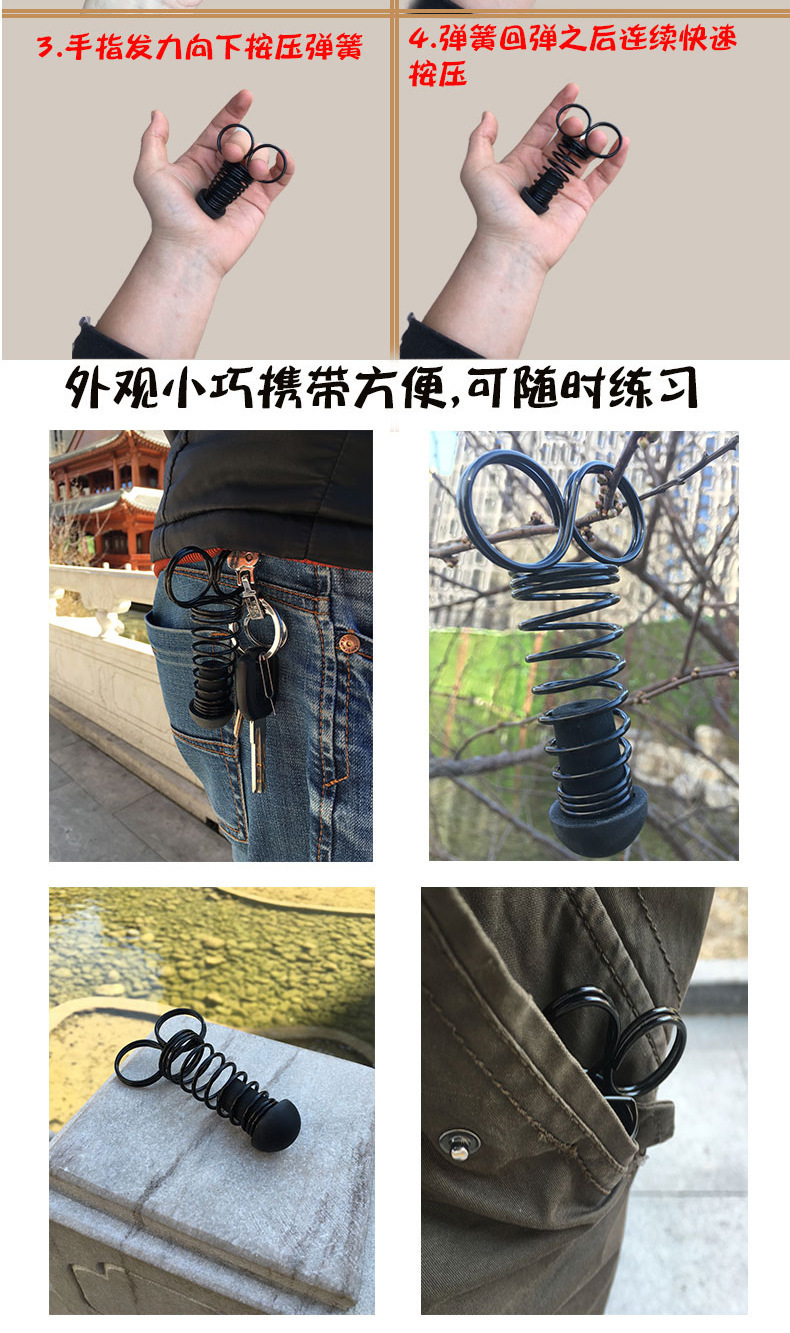 3.手指发力向下按压弹簧

4.弹簧回弹之后连续快速按压

外观小巧携带方便,可随时练习