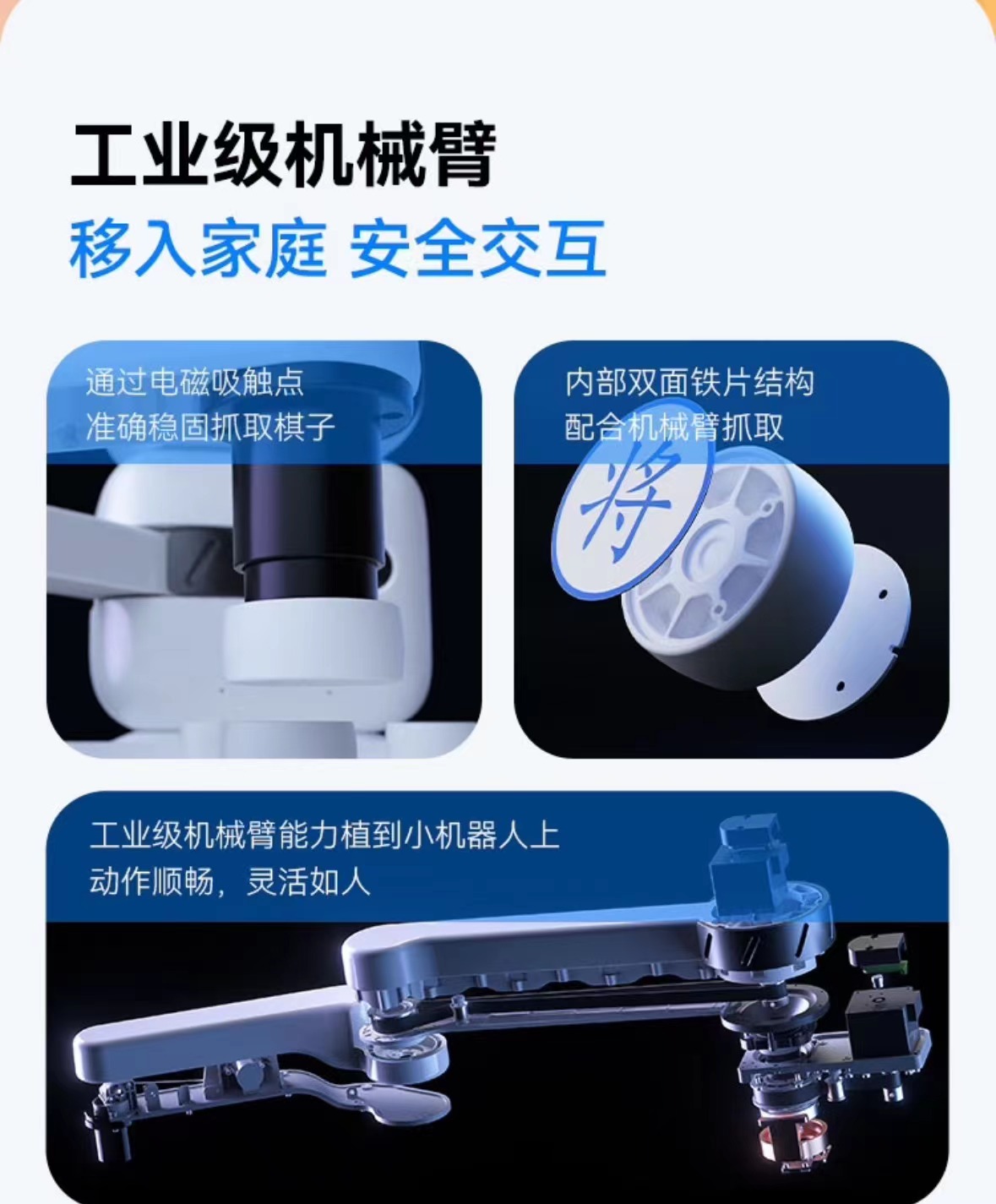 工业级机械臂
移入家庭 安全交互

通过电磁吸触点
准确稳固抓取棋子

内部双面铁片结构
配合机械臂抓取

将

工业级机械臂能力植到小机器人上
动作顺畅，灵活如人