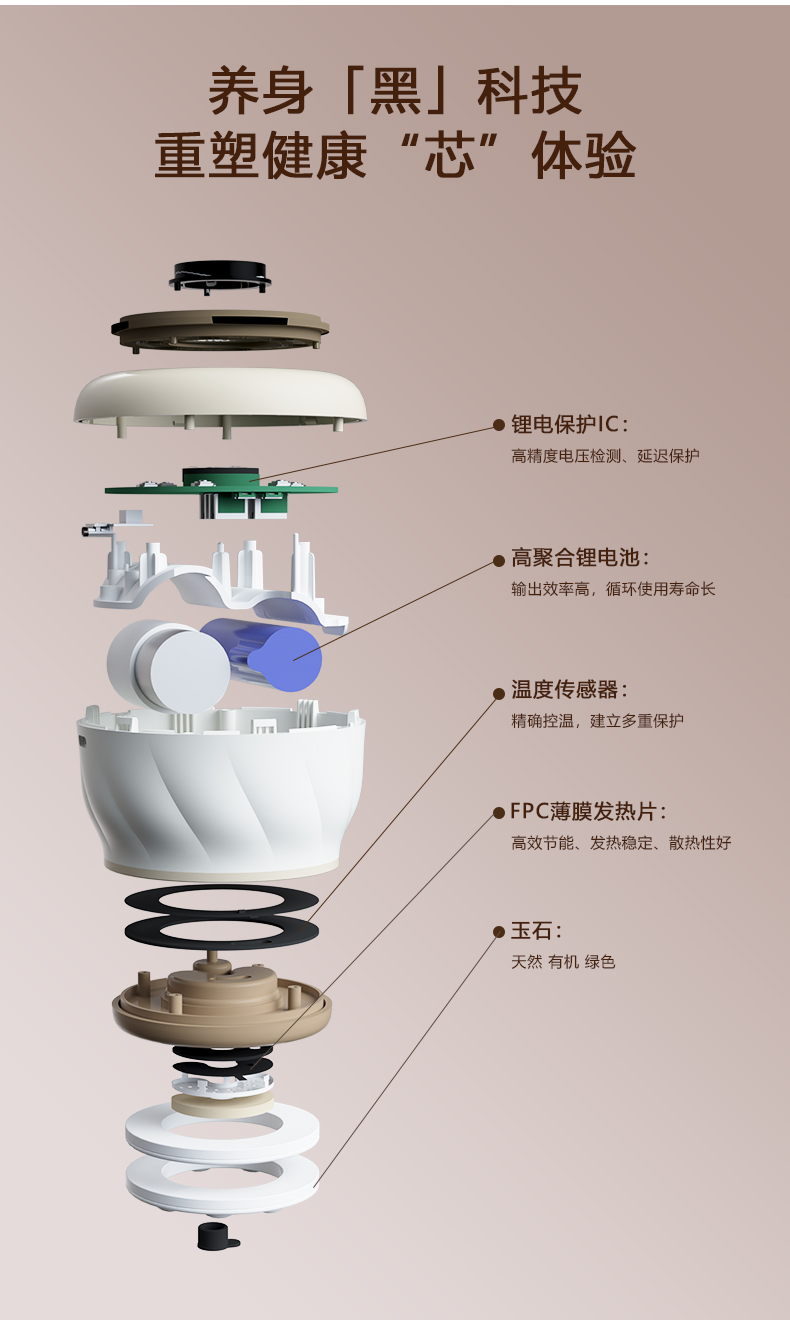 养身「黑」科技
重塑健康“芯”体验

锂电保护IC：
高精度电压检测、延迟保护

高聚合锂电池：
输出效率高，循环使用寿命长

温度传感器：
精确控温，建立多重保护

FPC薄膜发热片：
高效节能、发热稳定、散热性好

玉石：
天然 有机 绿色