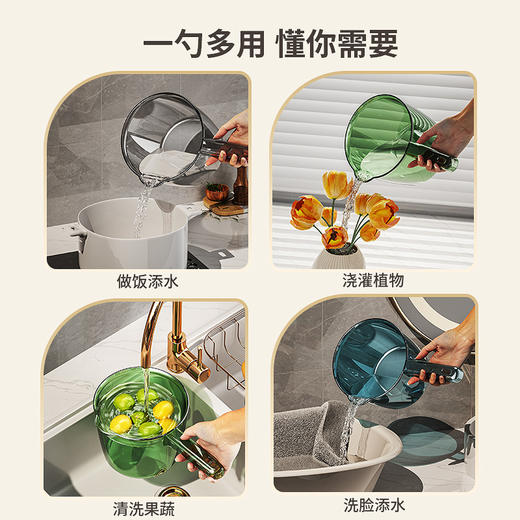 一勺多用 懂你需要

做饭添水

浇灌植物

清洗果蔬

洗脸添水