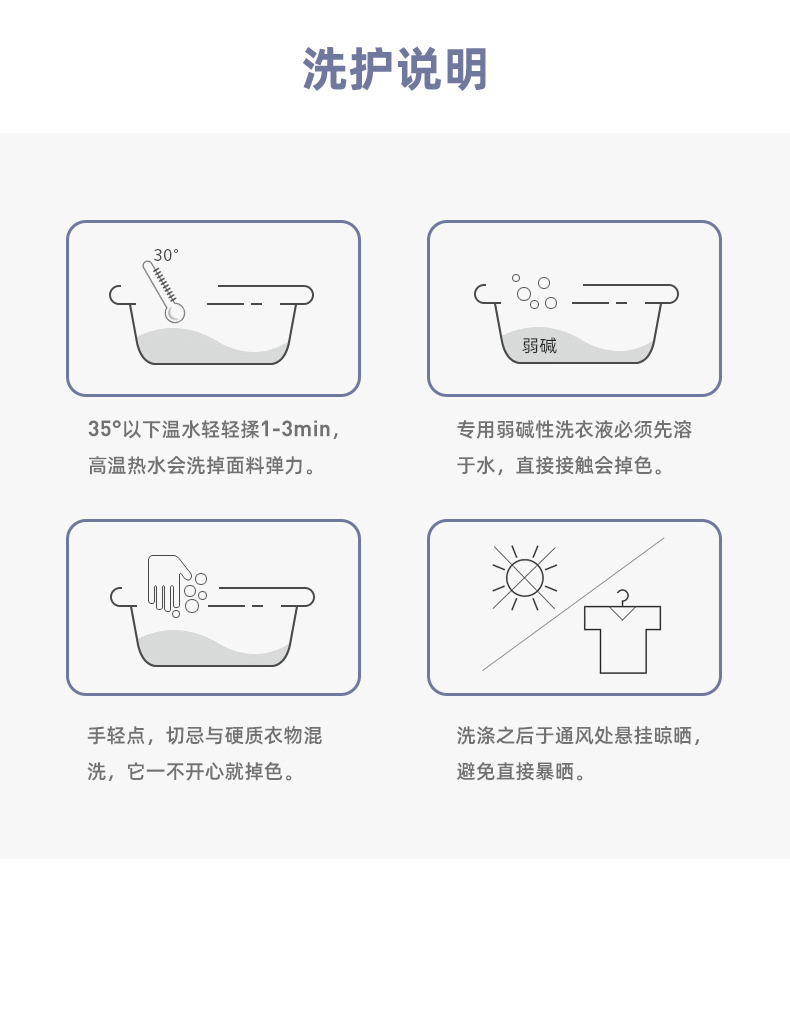 洗护说明

30°

35°以下温水轻轻揉1-3min，高温热水会洗掉面料弹力。

弱碱

专用弱碱性洗衣液必须先溶于水，直接接触会掉色。

手轻点，切忌与硬质衣物混洗，它一不开心就掉色。

洗涤之后于通风处悬挂晾晒，避免直接暴晒。