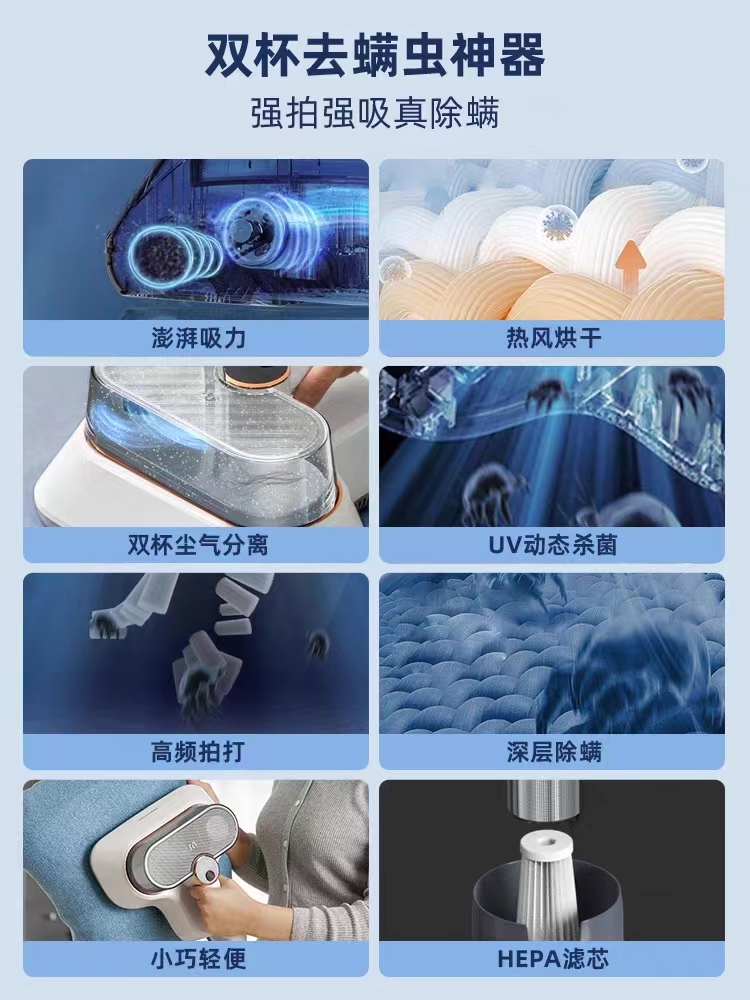 双杯去螨虫神器

强拍强吸真除螨

澎湃吸力

热风烘干

双杯尘气分离

UV动态杀菌

高频拍打

深层除螨

小巧轻便

HEPA滤芯