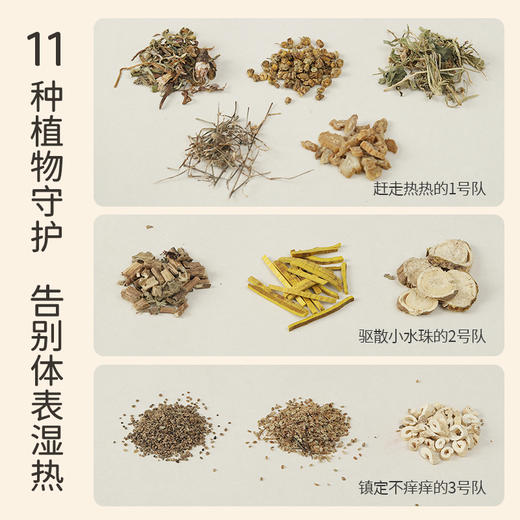 11种植物守护

告别体表湿热

赶走热热的1号队

驱散小水珠的2号队

镇定不痒痒的3号队