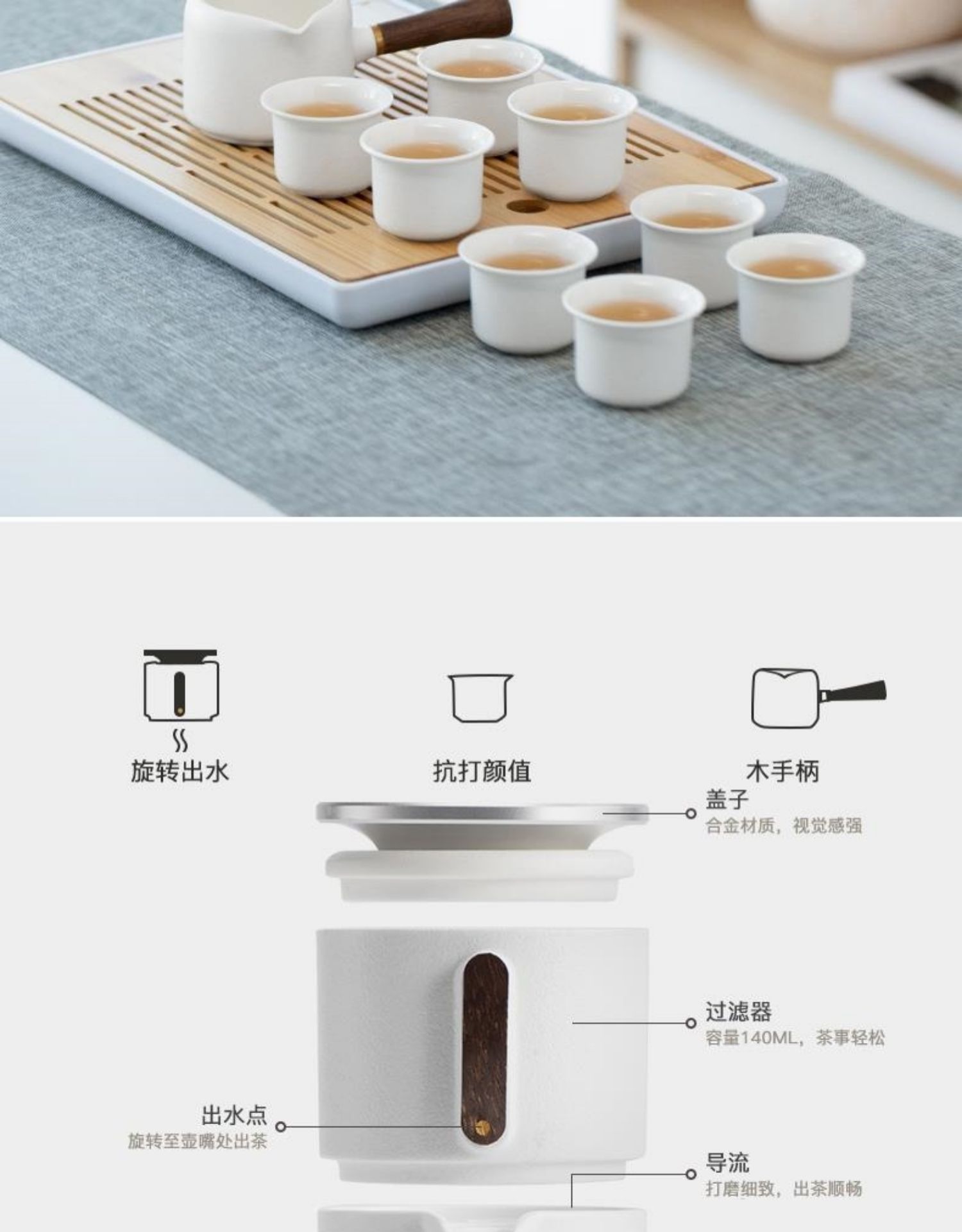 旋转出水

抗打颜值

木手柄

盖子
合金材质，视觉感强

过滤器
容量140ML，茶事轻松

出水点
旋转至壶嘴处出茶

导流
打磨细致，出茶顺畅