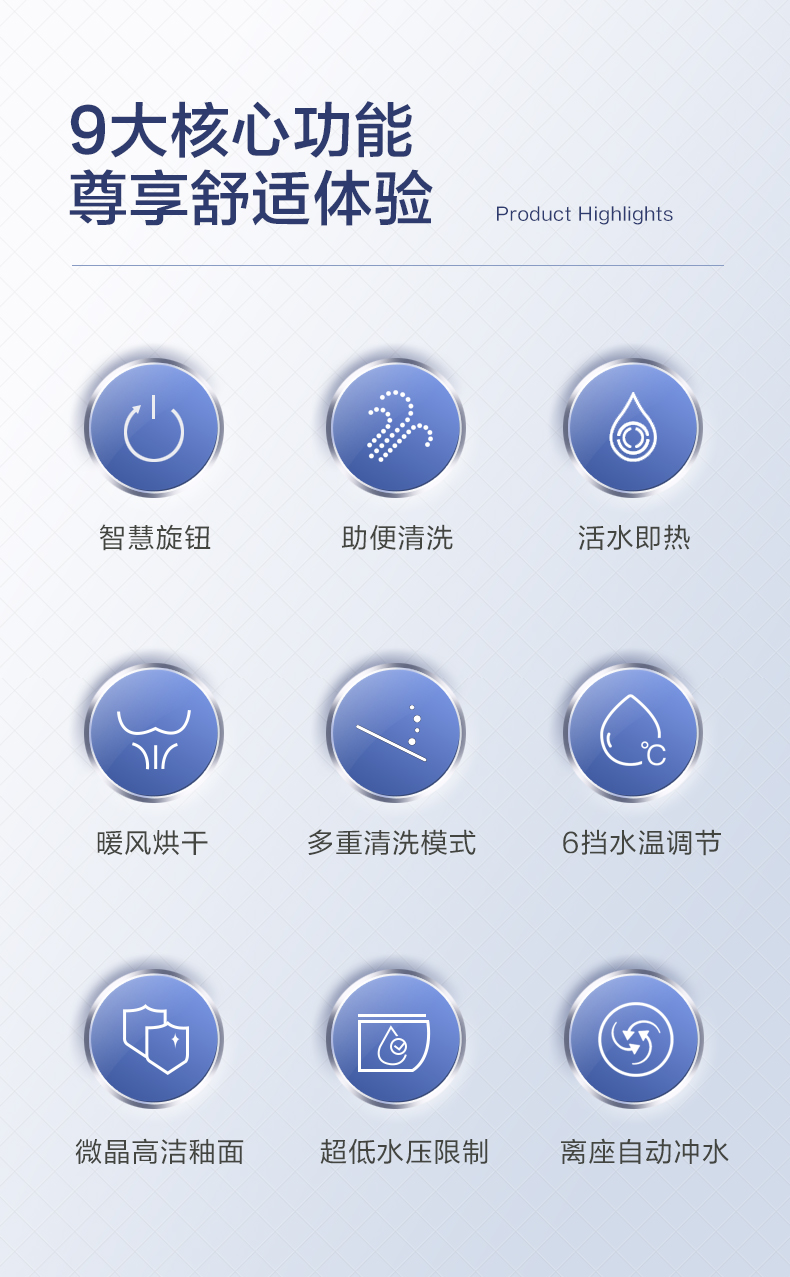 9大核心功能
尊享舒适体验

Product Highlights

智慧旋钮

助便清洗

活水即热

暖风烘干

多重清洗模式

6挡水温调节

微晶高洁釉面

超低水压限制

离座自动冲水