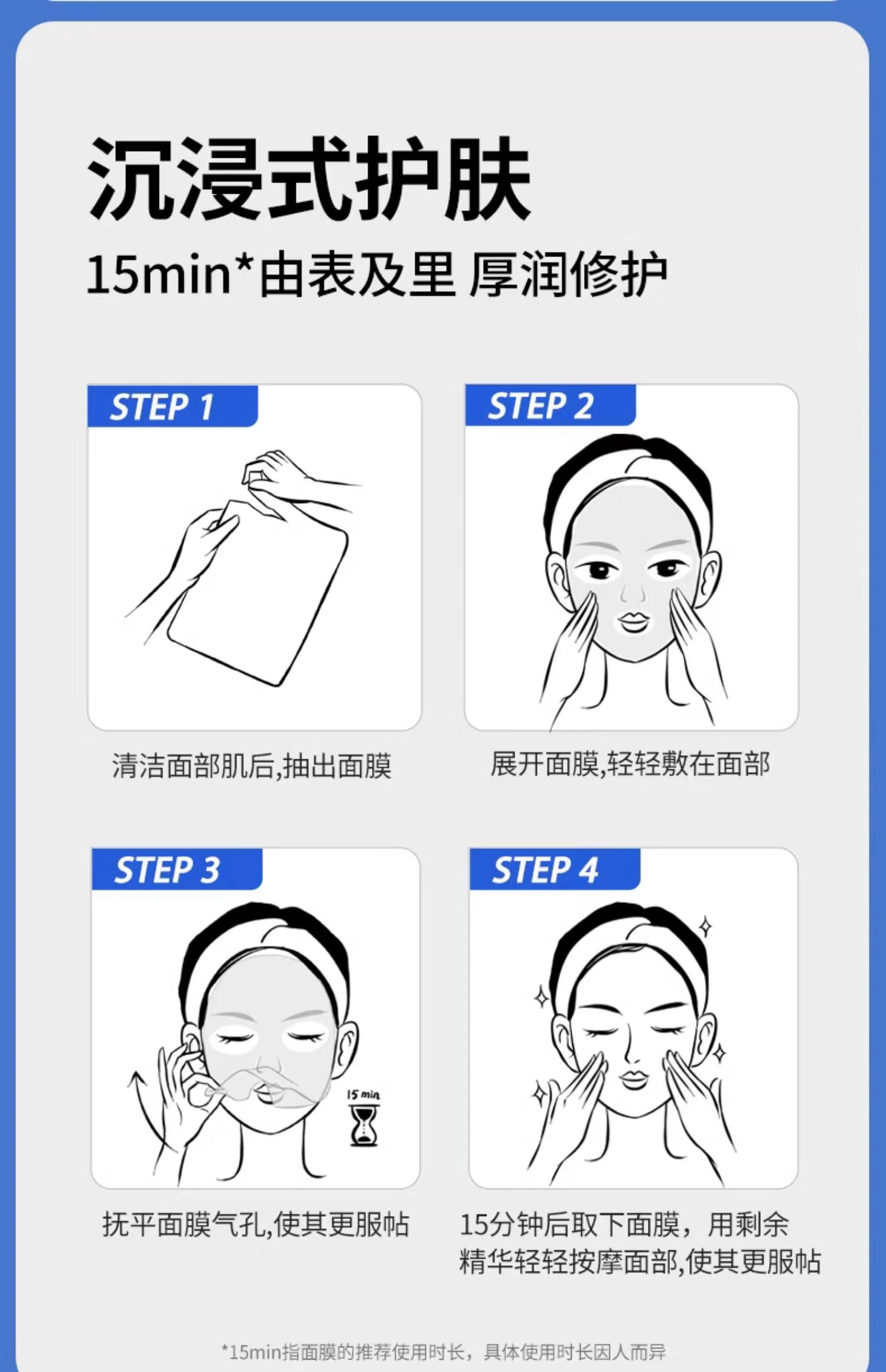 沉浸式护肤

15min*由表及里 厚润修护

STEP 1

清洁面部肌后,抽出面膜

STEP 2

展开面膜,轻轻敷在面部

STEP 3

15 min

抚平面膜气孔,使其更服帖

STEP 4

15分钟后取下面膜，用剩余精华轻轻按摩面部,使其更服帖

*15min指面膜的推荐使用时长，具体使用时长因人而异