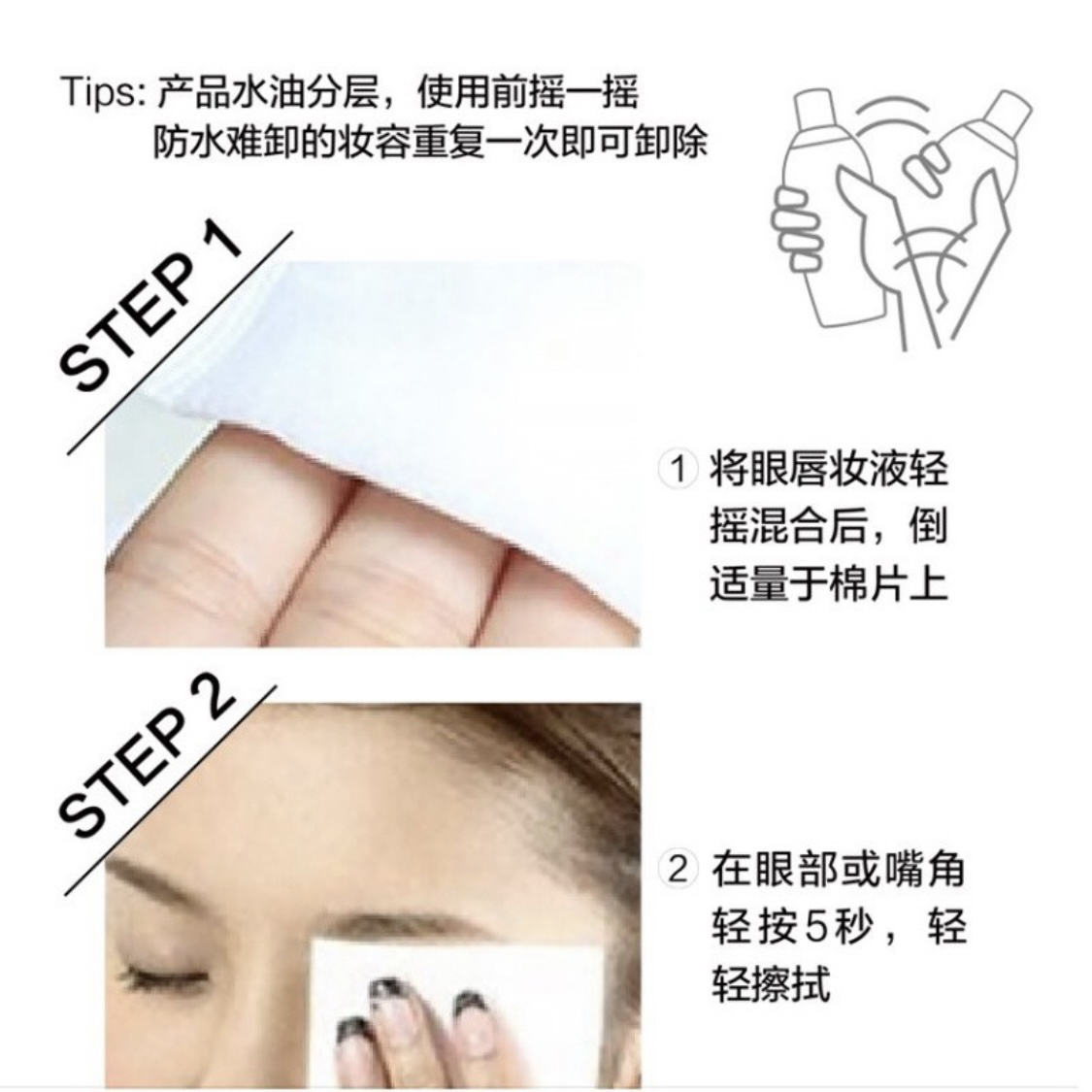 Tips: 产品水油分层，使用前摇一摇
防水难卸的妆容重复一次即可卸除

STEP 1

① 将眼唇妆液轻摇混合后，倒适量于棉片上

STEP 2

② 在眼部或嘴角轻按5秒，轻轻擦拭