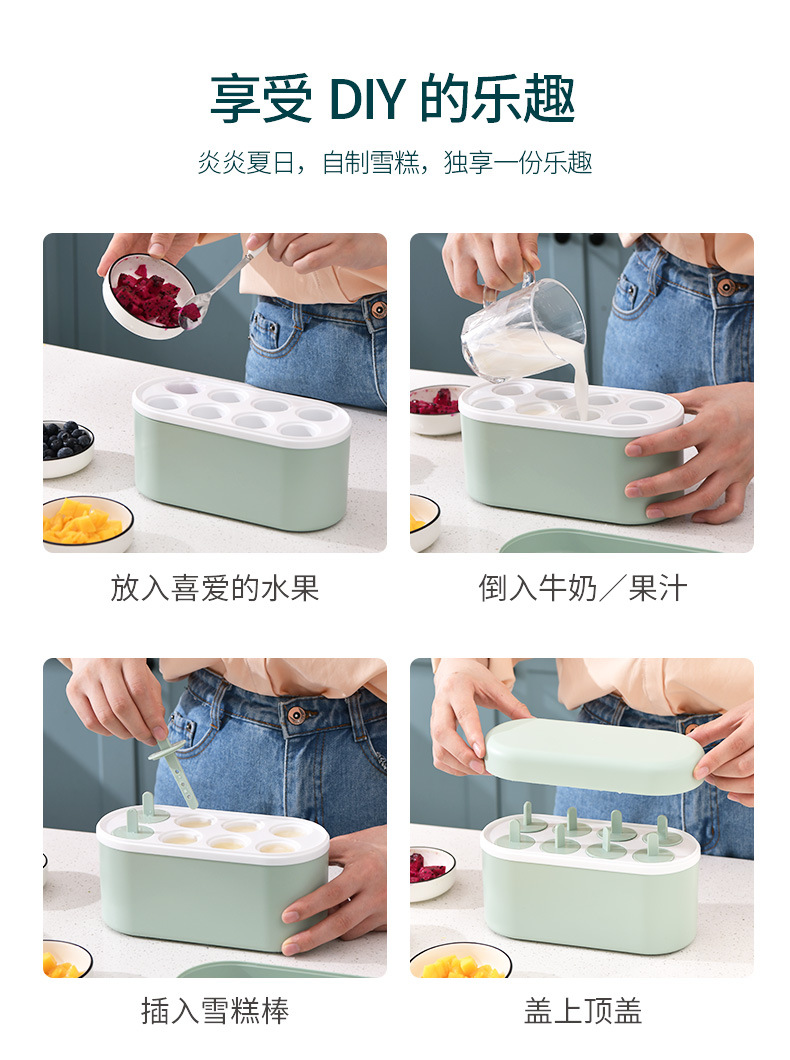 享受 DIY 的乐趣

炎炎夏日，自制雪糕，独享一份乐趣

放入喜爱的水果

倒入牛奶／果汁

插入雪糕棒

盖上顶盖