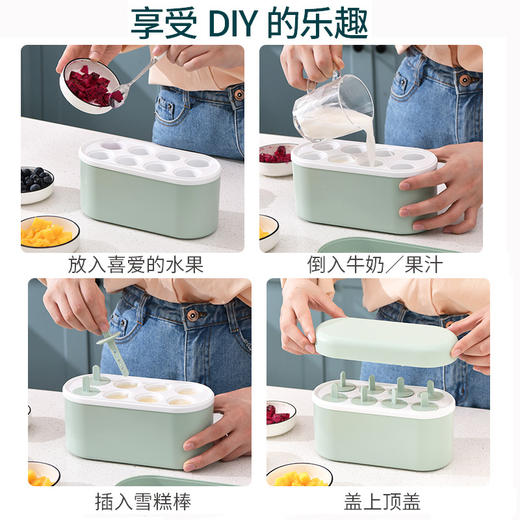 享受 DIY 的乐趣

放入喜爱的水果

倒入牛奶／果汁

插入雪糕棒

盖上顶盖