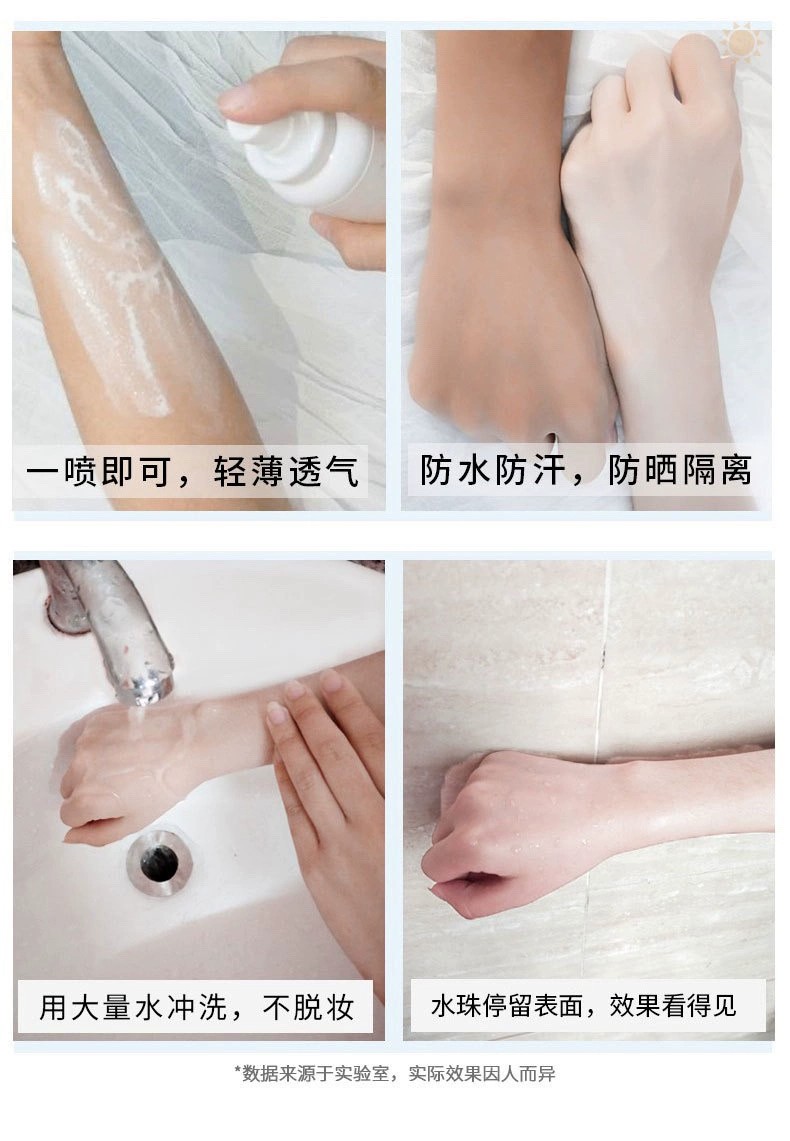 一喷即可，轻薄透气

防水防汗，防晒隔离

用大量水冲洗，不脱妆

水珠停留表面，效果看得见

*数据来源于实验室，实际效果因人而异