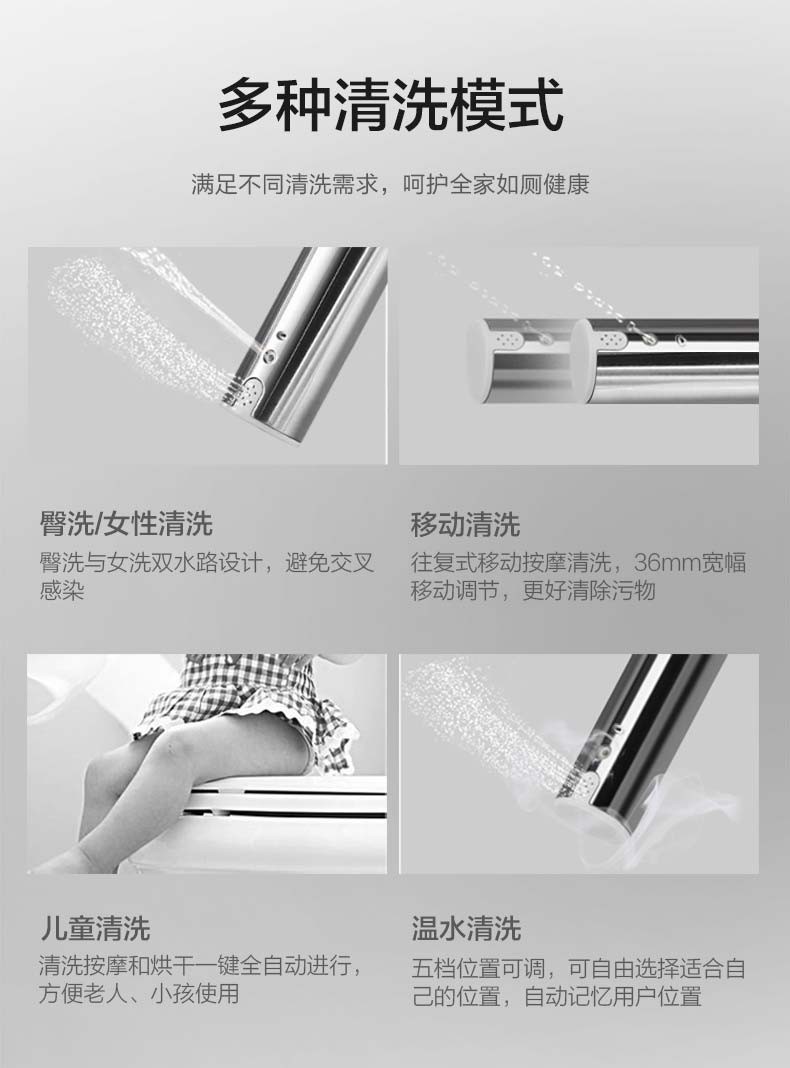 多种清洗模式

满足不同清洗需求，呵护全家如厕健康

臀洗/女性清洗
臀洗与女洗双水路设计，避免交叉感染

移动清洗
往复式移动按摩清洗，36mm宽幅移动调节，更好清除污物

儿童清洗
清洗按摩和烘干一键全自动进行，方便老人、小孩使用

温水清洗
五档位置可调，可自由选择适合自己的位置，自动记忆用户位置