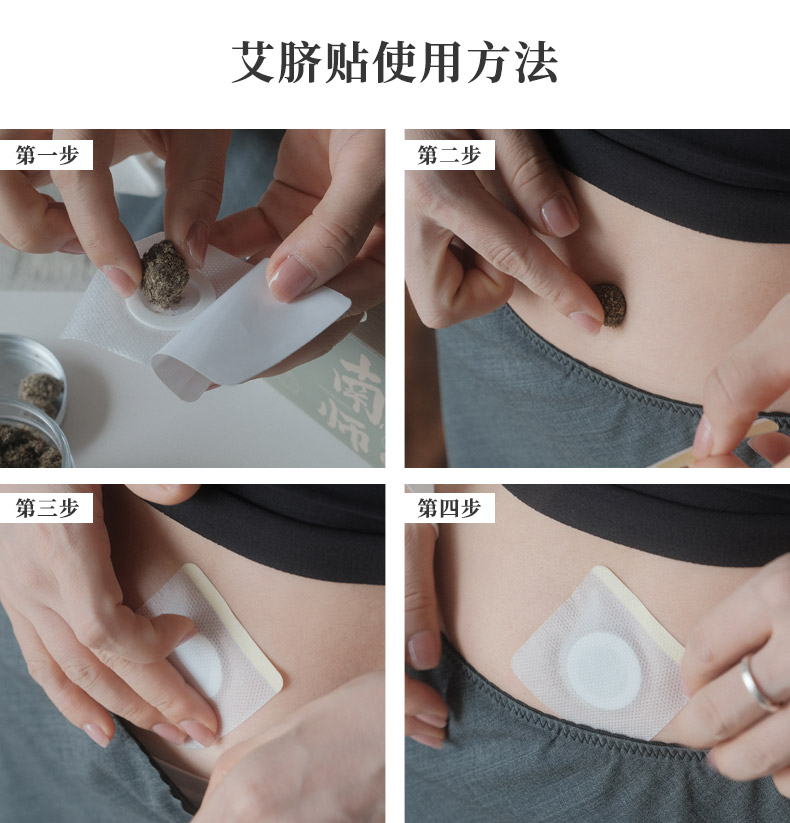 艾脐贴使用方法

第一步

南

第二步

第三步

第四步