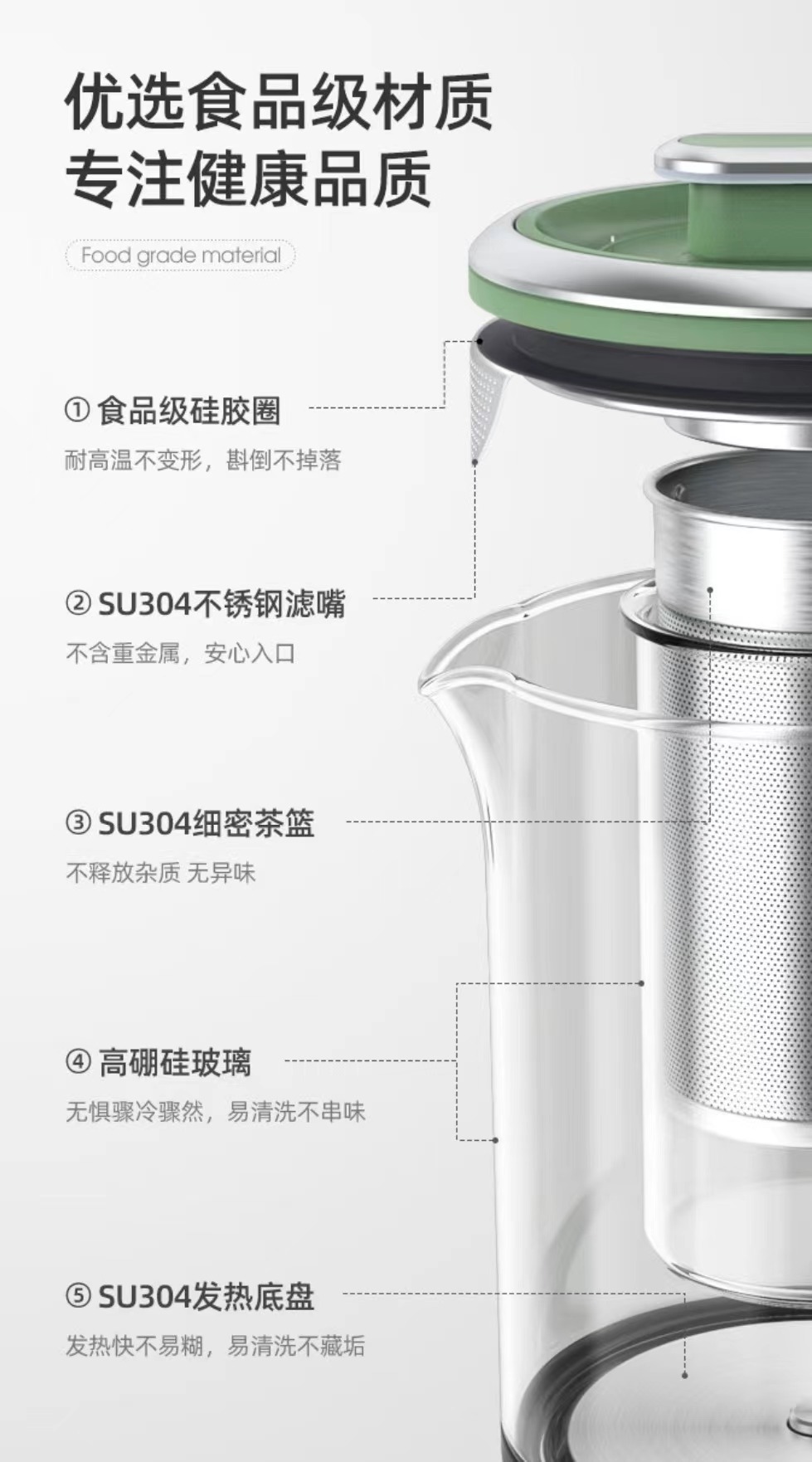 优选食品级材质
专注健康品质

Food grade material

① 食品级硅胶圈
耐高温不变形，斟倒不掉落

② SU304不锈钢滤嘴
不含重金属，安心入口

③ SU304细密茶篮
不释放杂质 无异味

④ 高硼硅玻璃
无惧骤冷骤然，易清洗不串味

⑤ SU304发热底盘
发热快不易糊，易清洗不藏垢