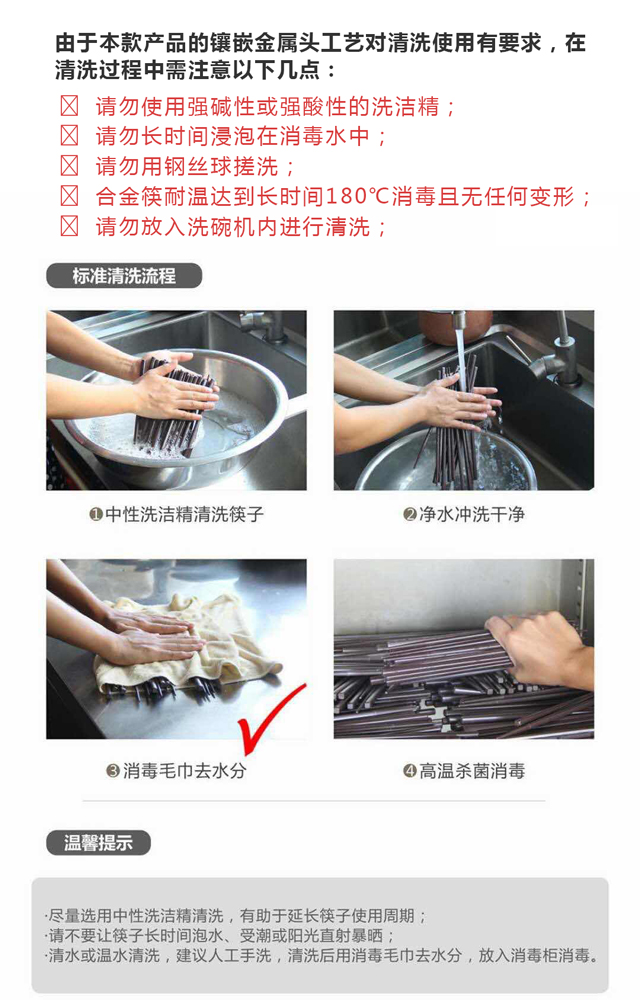 由于本款产品的镶嵌金属头工艺对清洗使用有要求，在清洗过程中需注意以下几点：

☒ 请勿使用强碱性或强酸性的洗洁精；
☒ 请勿长时间浸泡在消毒水中；
☒ 请勿用钢丝球搓洗；
☒ 合金筷耐温达到长时间180℃消毒且无任何变形；
☒ 请勿放入洗碗机内进行清洗；

标准清洗流程

❶中性洗洁精清洗筷子

❷净水冲洗干净

❸消毒毛巾去水分

❹高温杀菌消毒

温馨提示

·尽量选用中性洗洁精清洗，有助于延长筷子使用周期；
·请不要让筷子长时间泡水、受潮或阳光直射暴晒；
·清水或温水清洗，建议人工手洗，清洗后用消毒毛巾去水分，放入消毒柜消毒。