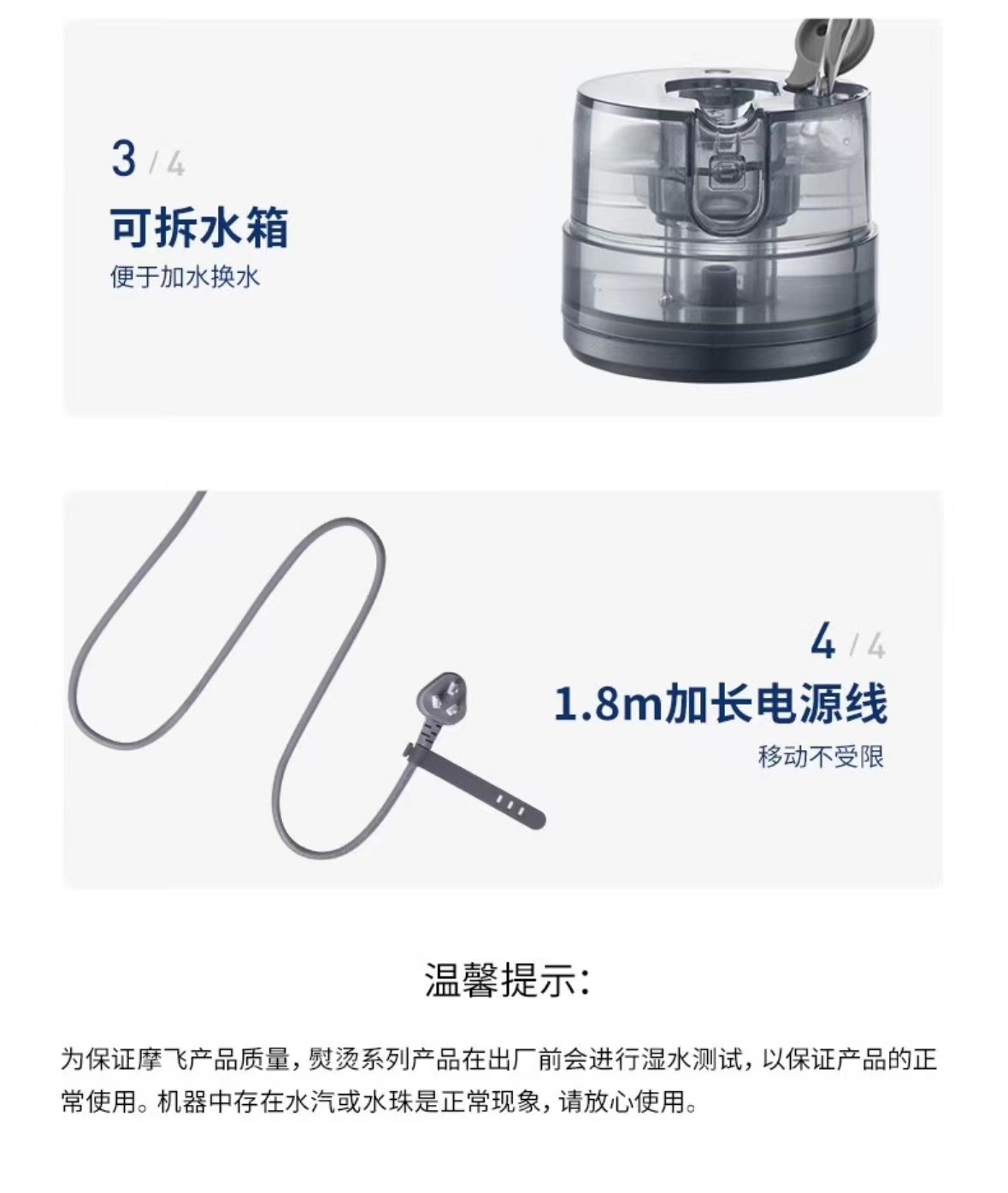 3 / 4

可拆水箱

便于加水换水

4 / 4

1.8m加长电源线

移动不受限

温馨提示:

为保证摩飞产品质量，熨烫系列产品在出厂前会进行湿水测试，以保证产品的正常使用。机器中存在水汽或水珠是正常现象，请放心使用。