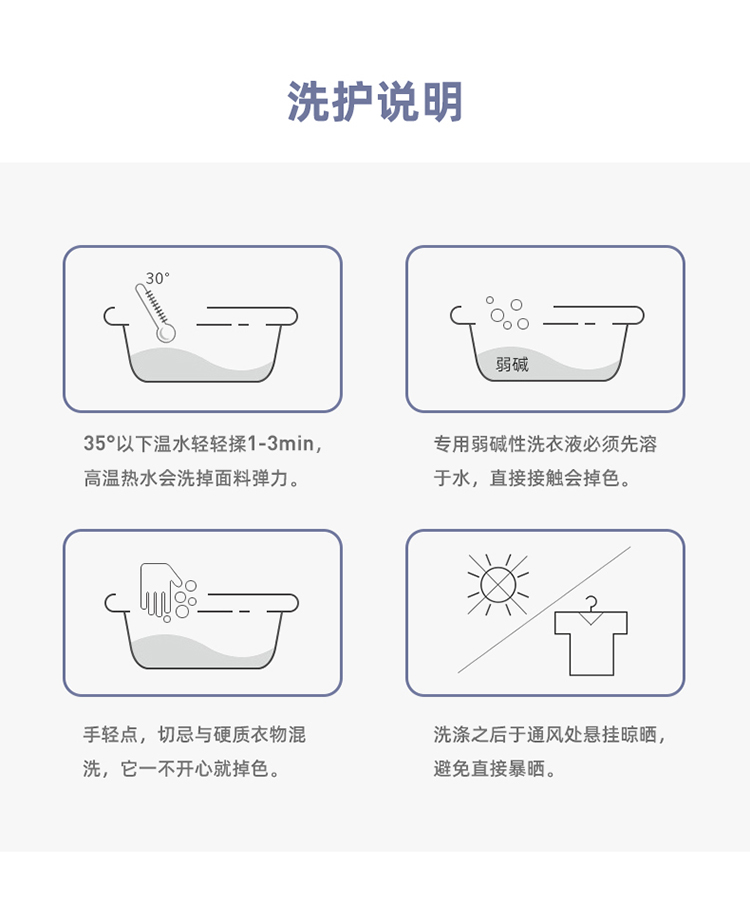 洗护说明

30°

35°以下温水轻轻揉1-3min，高温热水会洗掉面料弹力。

弱碱

专用弱碱性洗衣液必须先溶于水，直接接触会掉色。

手轻点，切忌与硬质衣物混洗，它一不开心就掉色。

洗涤之后于通风处悬挂晾晒，避免直接暴晒。