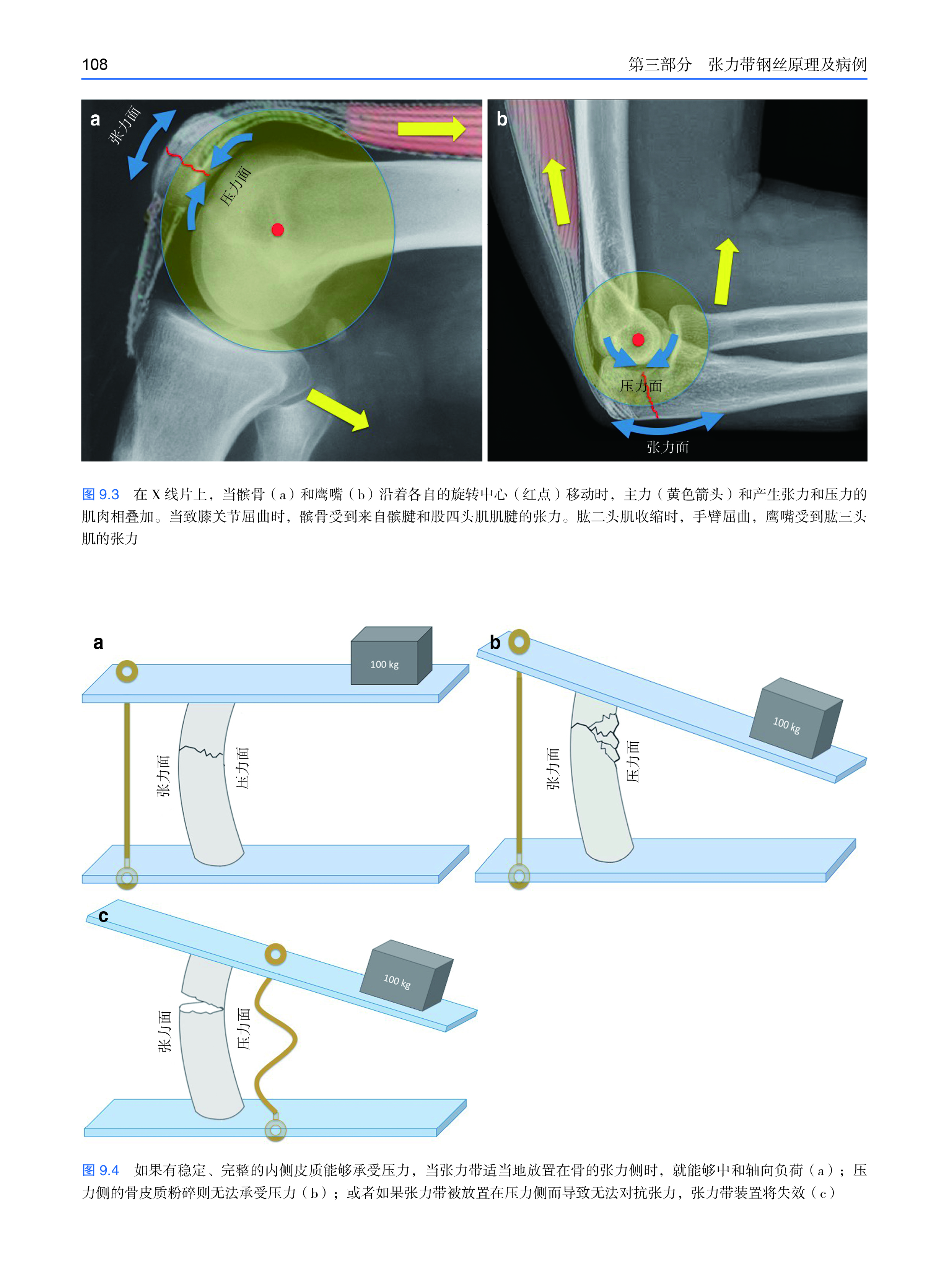 108

第三部分　张力带钢丝原理及病例

a

张力面

压力面

b

压力面

张力面

图 9.3　在 X 线片上，当髌骨（a）和鹰嘴（b）沿着各自的旋转中心（红点）移动时，主力（黄色箭头）和产生张力和压力的肌肉相叠加。当致膝关节屈曲时，髌骨受到来自髌腱和股四头肌肌腱的张力。肱二头肌收缩时，手臂屈曲，鹰嘴受到肱三头肌的张力

a

100 kg

张力面

压力面

b

100 kg

张力面

压力面

c

100 kg

张力面

压力面

图 9.4　如果有稳定、完整的内侧皮质能够承受压力，当张力带适当地放置在骨的张力侧时，就能够中和轴向负荷（a）；压力侧的骨皮质粉碎则无法承受压力（b）；或者如果张力带被放置在压力侧而导致无法对抗张力，张力带装置将失效（c）