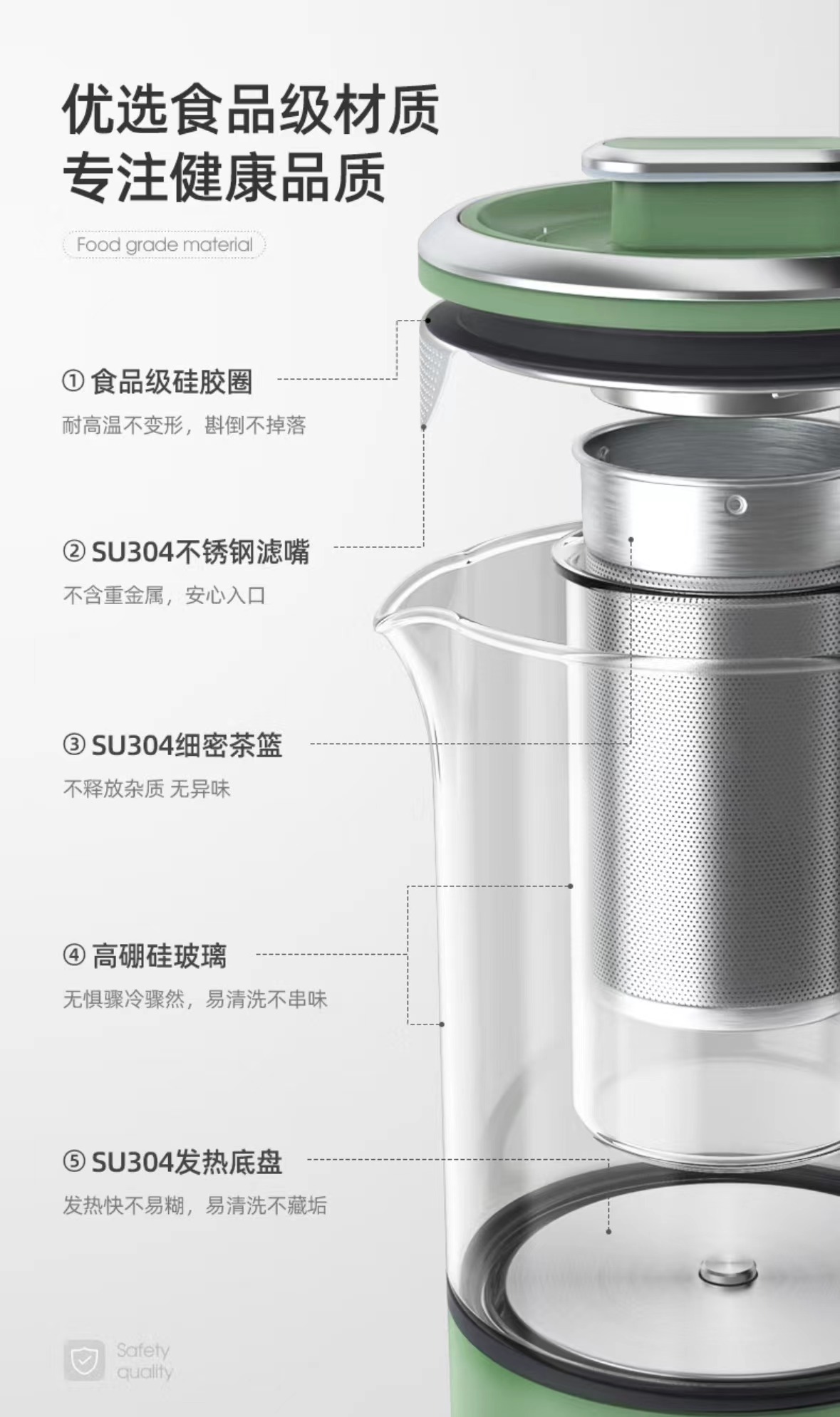 优选食品级材质
专注健康品质

Food grade material

① 食品级硅胶圈
耐高温不变形，斟倒不掉落

② SU304不锈钢滤嘴
不含重金属，安心入口

③ SU304细密茶篮
不释放杂质 无异味

④ 高硼硅玻璃
无惧骤冷骤然，易清洗不串味

⑤ SU304发热底盘
发热快不易糊，易清洗不藏垢

Safety quality