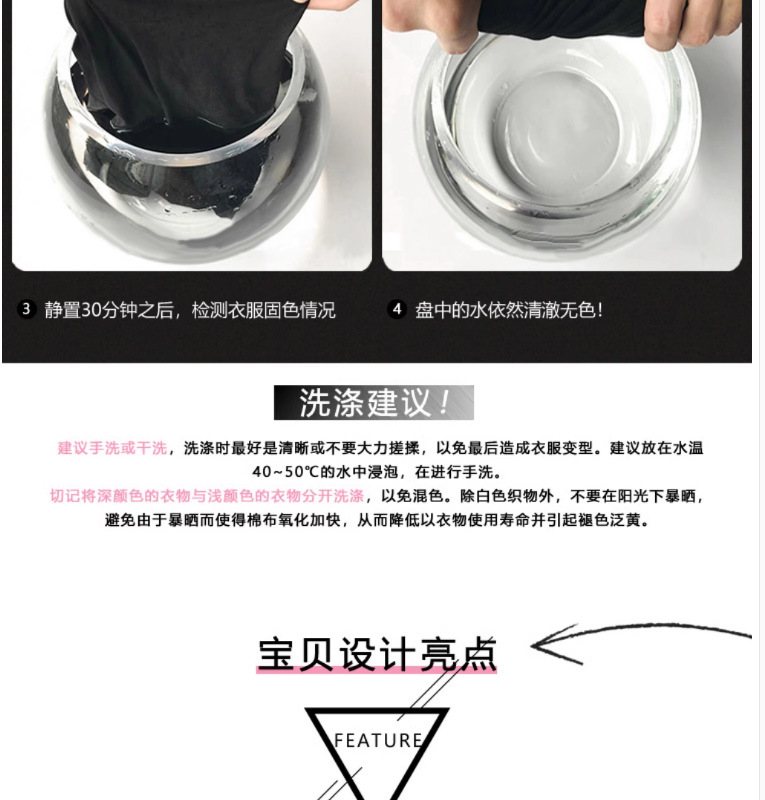 3 静置30分钟之后，检测衣服固色情况

4 盘中的水依然清澈无色！

洗涤建议！

建议手洗或干洗，洗涤时最好是清晰或不要大力搓揉，以免最后造成衣服变型。建议放在水温40~50℃的水中浸泡，在进行手洗。

切记将深颜色的衣物与浅颜色的衣物分开洗涤，以免混色。除白色织物外，不要在阳光下暴晒，避免由于暴晒而使得棉布氧化加快，从而降低以衣物使用寿命并引起褪色泛黄。

宝贝设计亮点

FEATURE