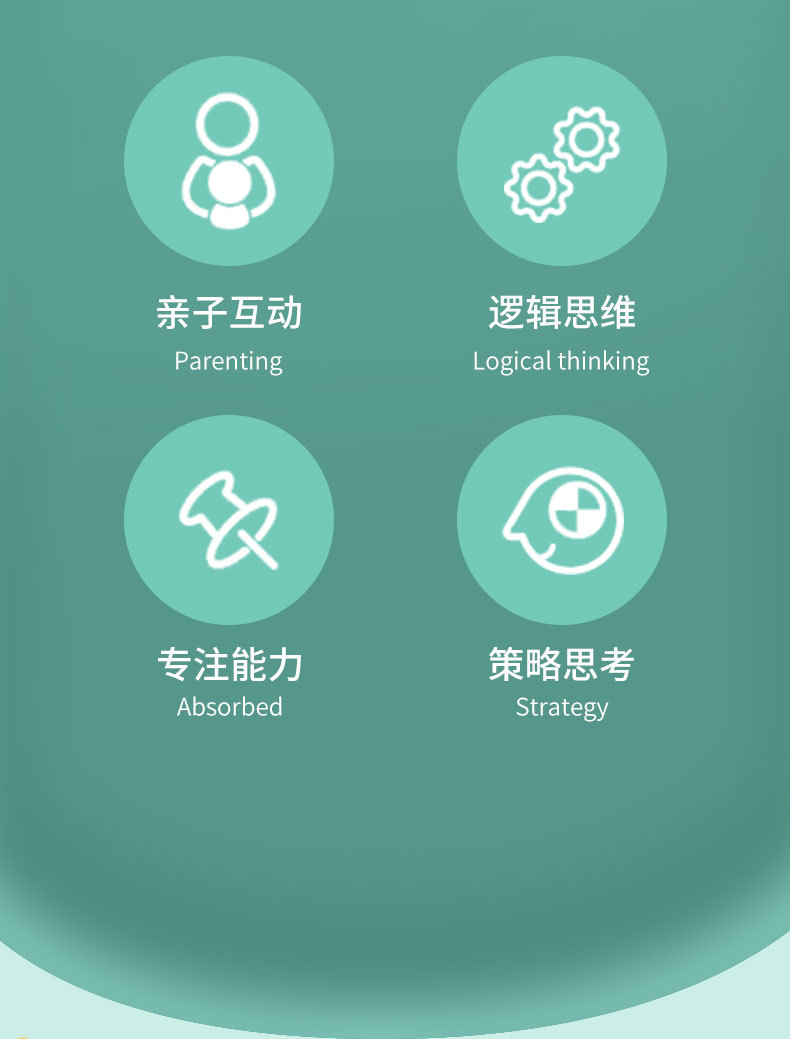 亲子互动
Parenting

逻辑思维
Logical thinking

专注能力
Absorbed

策略思考
Strategy