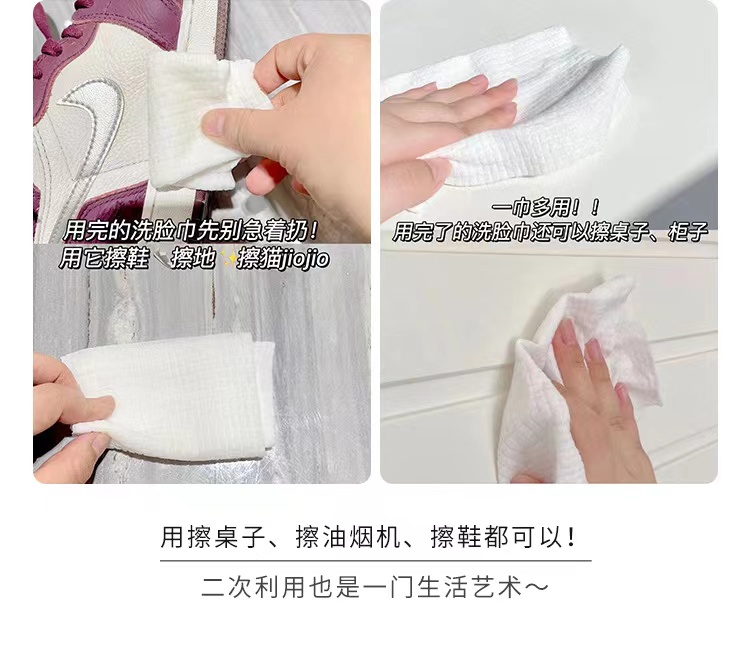 用完的洗脸巾先别急着扔！
用它擦鞋 擦地 擦猫jiojio

一巾多用！！
用完了的洗脸巾还可以擦桌子、柜子

用擦桌子、擦油烟机、擦鞋都可以！

二次利用也是一门生活艺术～