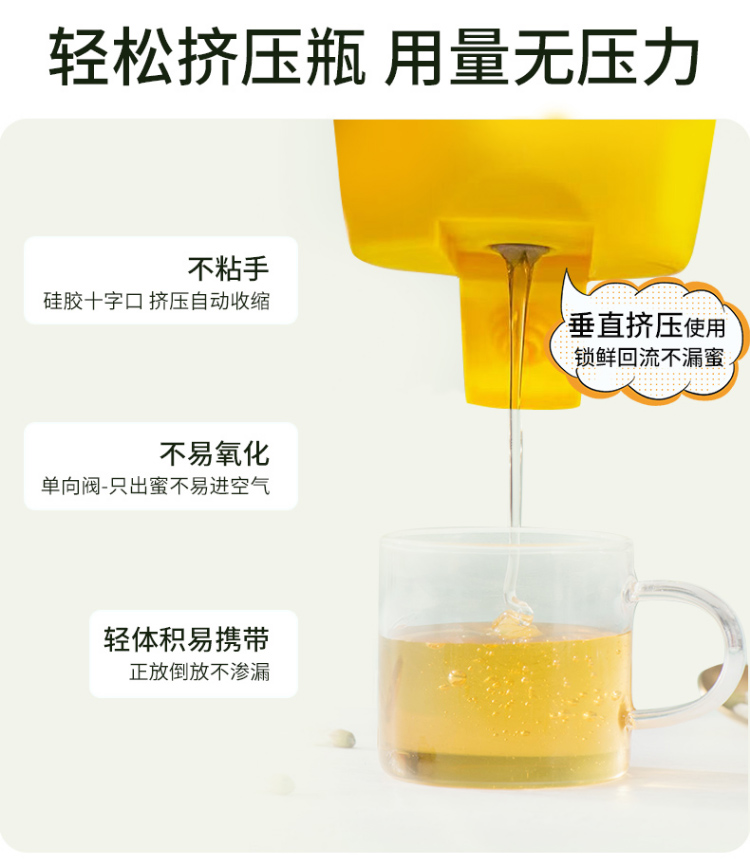 轻松挤压瓶 用量无压力

不粘手
硅胶十字口 挤压自动收缩

垂直挤压使用
锁鲜回流不漏蜜

不易氧化
单向阀-只出蜜不易进空气

轻体积易携带
正放倒放不渗漏