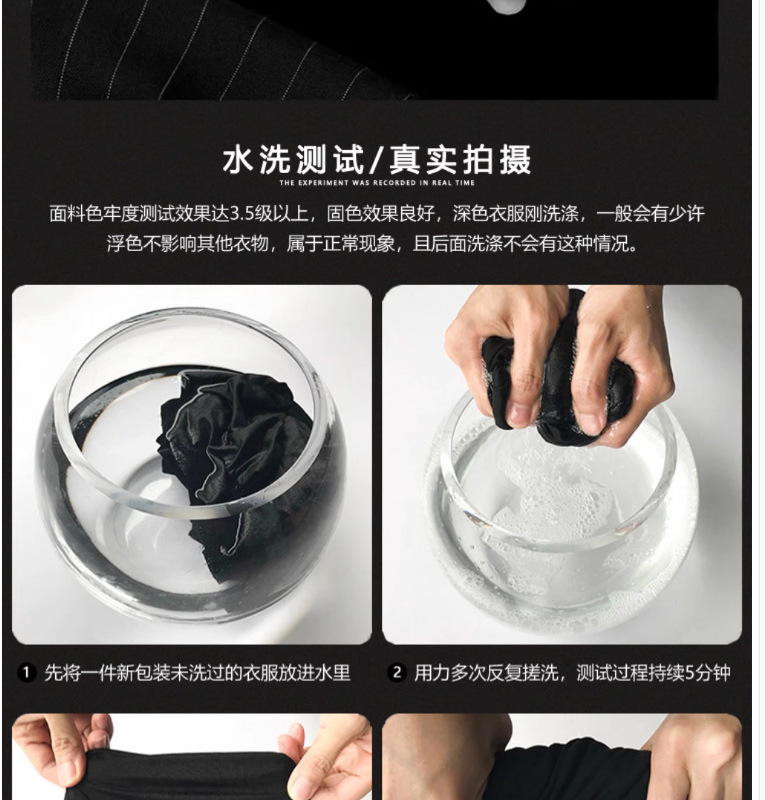 水洗测试/真实拍摄

THE EXPERIMENT WAS RECORDED IN REAL TIME

面料色牢度测试效果达3.5级以上，固色效果良好，深色衣服刚洗涤，一般会有少许浮色不影响其他衣物，属于正常现象，且后面洗涤不会有这种情况。

1 先将一件新包装未洗过的衣服放进水里

2 用力多次反复搓洗，测试过程持续5分钟