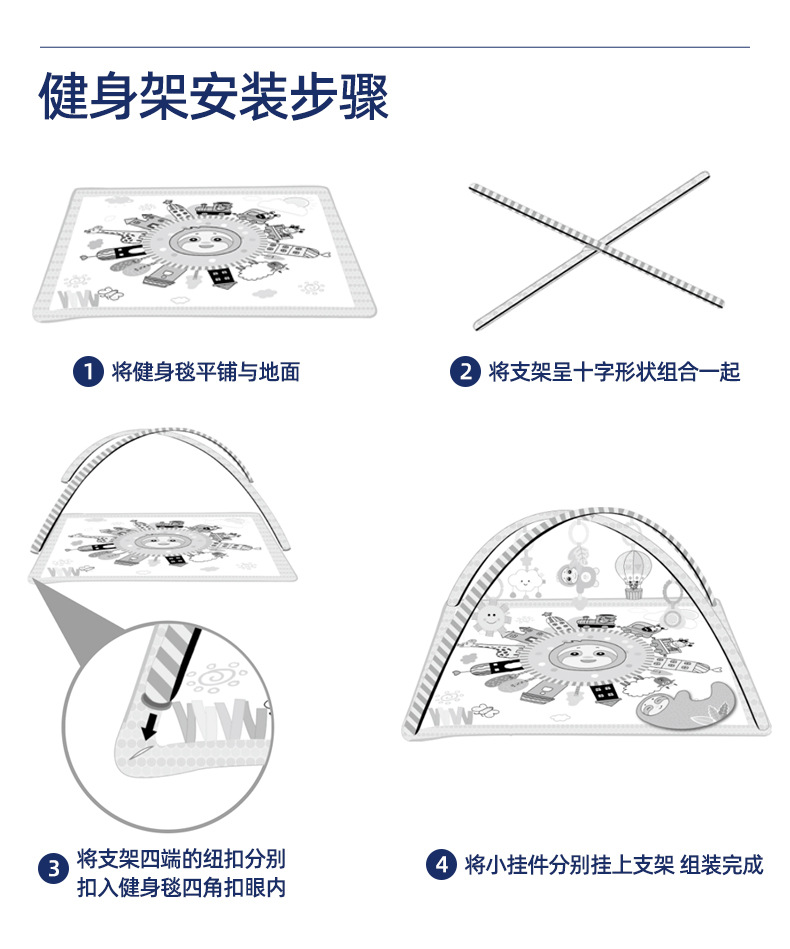 健身架安装步骤

1 将健身毯平铺与地面

2 将支架呈十字形状组合一起

3 将支架四端的纽扣分别扣入健身毯四角扣眼内

4 将小挂件分别挂上支架 组装完成