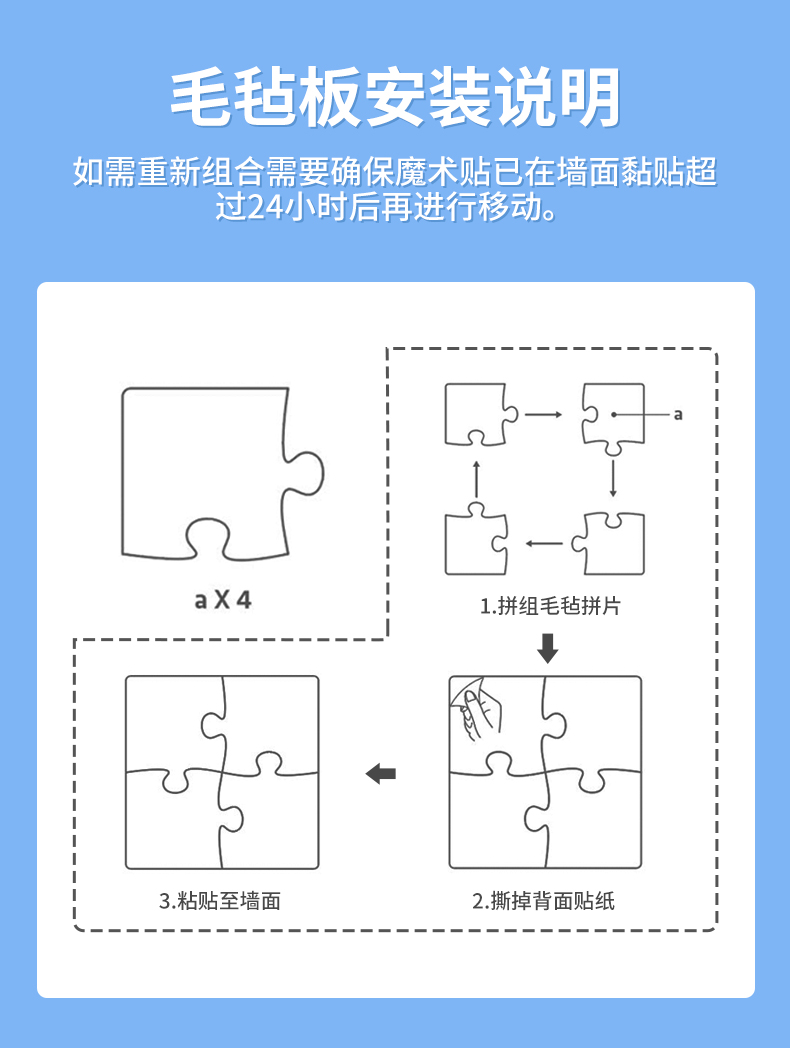 毛毡板安装说明

如需重新组合需要确保魔术贴已在墙面黏贴超过24小时后再进行移动。

a X 4

a

1.拼组毛毡拼片

2.撕掉背面贴纸

3.粘贴至墙面