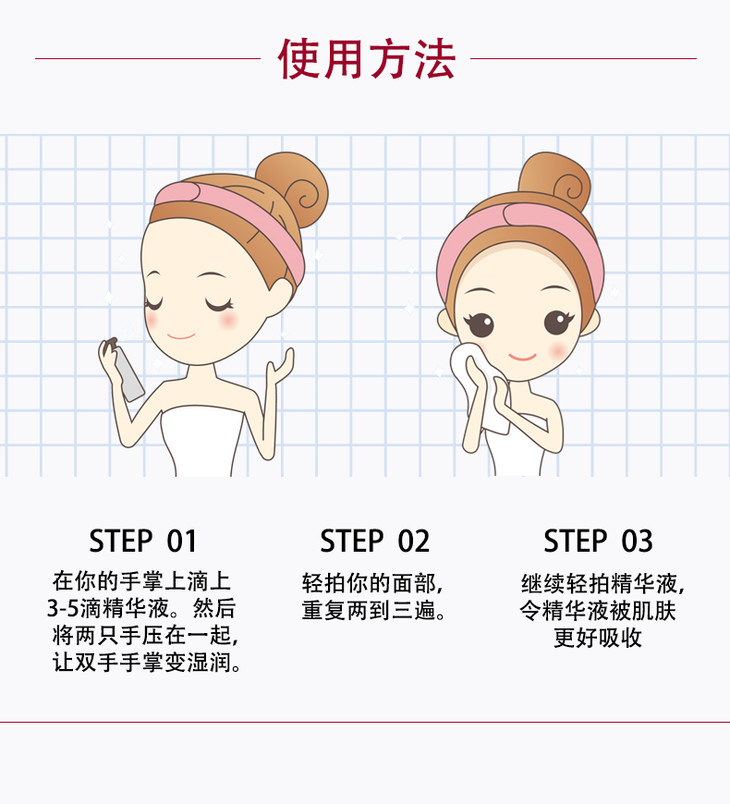 使用方法

STEP 01

在你的手掌上滴上3-5滴精华液。然后将两只手压在一起，让双手手掌变湿润。

STEP 02

轻拍你的面部，重复两到三遍。

STEP 03

继续轻拍精华液，令精华液被肌肤更好吸收